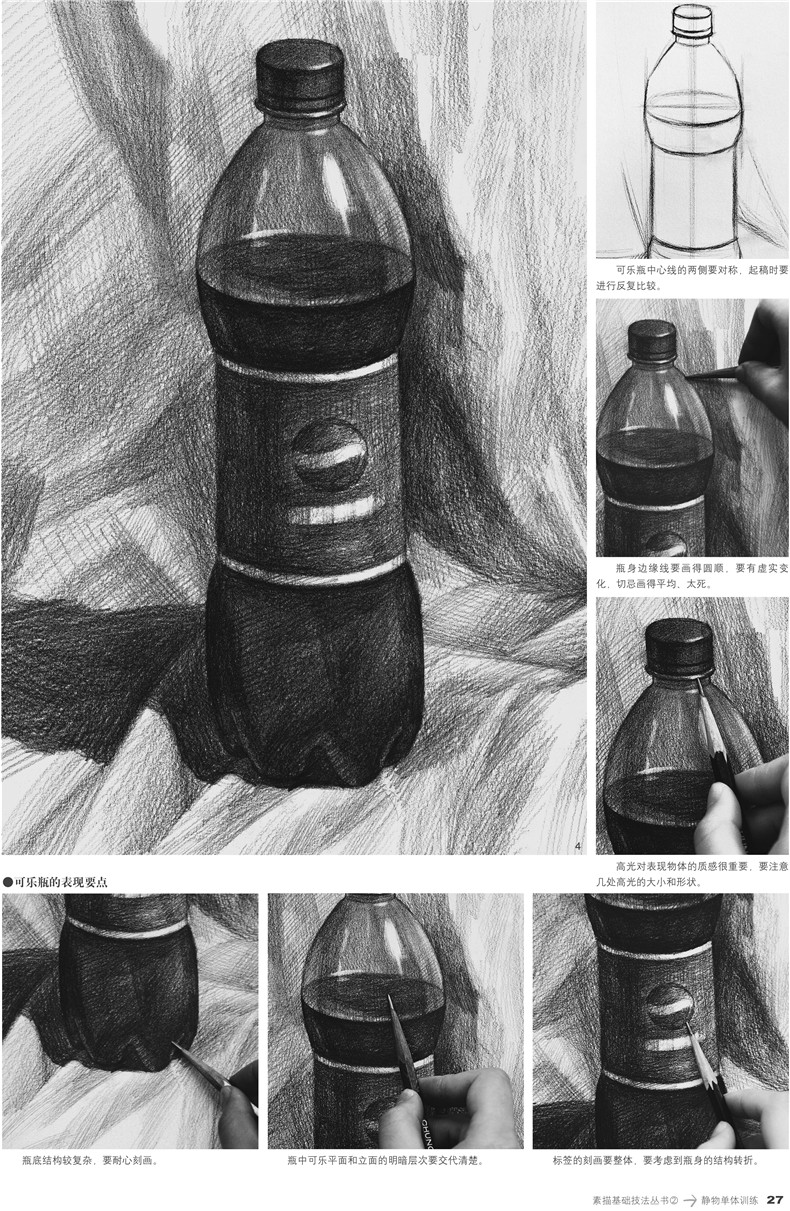 4

可乐瓶中心线的两侧要对称，起稿时要进行反复比较。

瓶身边缘线要画得圆顺，要有虚实变化，切忌画得平均、太死。

高光对表现物体的质感很重要，要注意几处高光的大小和形状。

●可乐瓶的表现要点

瓶底结构较复杂，要耐心刻画。

瓶中可乐平面和立面的明暗层次要交代清楚。

标签的刻画要整体，要考虑到瓶身的结构转折。

素描基础技法丛书② → 静物单体训练 27