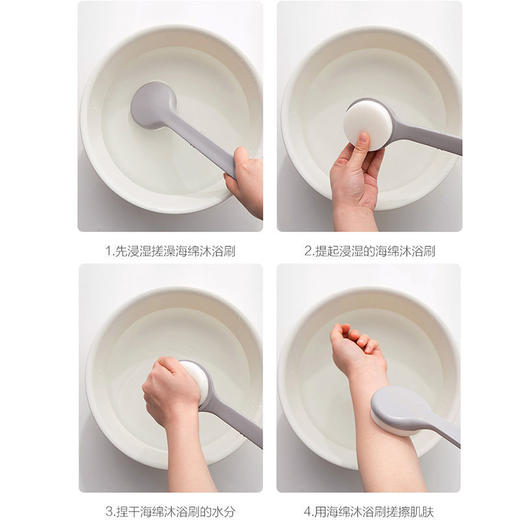 1.先浸湿搓澡海绵沐浴刷

2.提起浸湿的海绵沐浴刷

3.捏干海绵沐浴刷的水分

4.用海绵沐浴刷搓擦肌肤