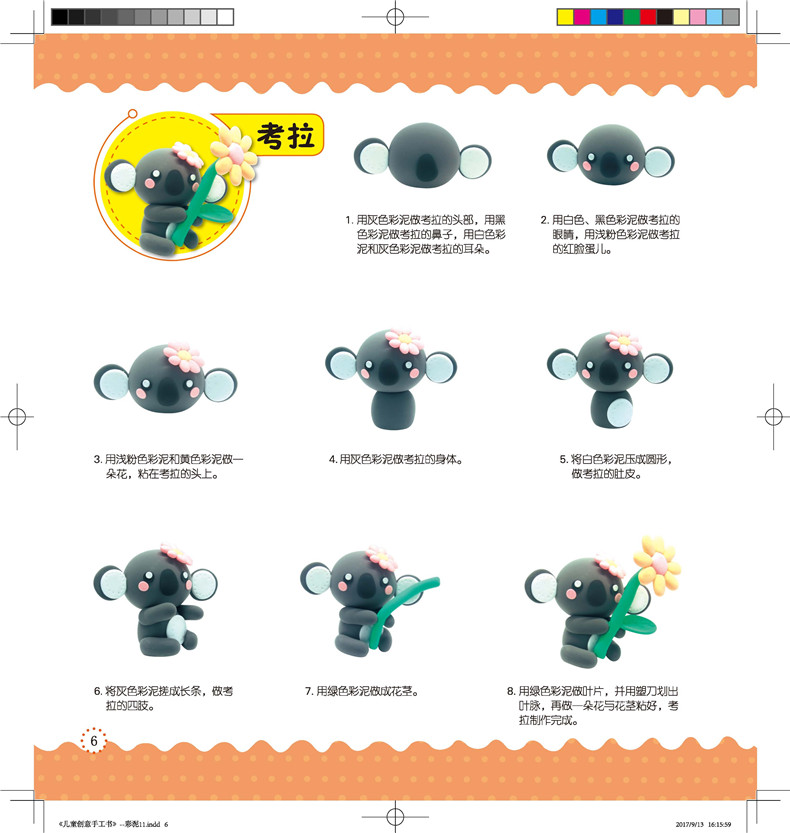 考拉

1. 用灰色彩泥做考拉的头部，用黑色彩泥做考拉的鼻子，用白色彩泥和灰色彩泥做考拉的耳朵。

2. 用白色、黑色彩泥做考拉的眼睛，用浅粉色彩泥做考拉的红脸蛋儿。

3. 用浅粉色彩泥和黄色彩泥做一朵花，粘在考拉的头上。

4. 用灰色彩泥做考拉的身体。

5. 将白色彩泥压成圆形，做考拉的肚皮。

6. 将灰色彩泥搓成长条，做考拉的四肢。

7. 用绿色彩泥做成花茎。

8. 用绿色彩泥做叶片，并用塑刀划出叶脉，再做一朵花与花茎粘好，考拉制作完成。

6

《儿童创意手工书》--彩泥11.indd 6

2017/9/13 16:15:59