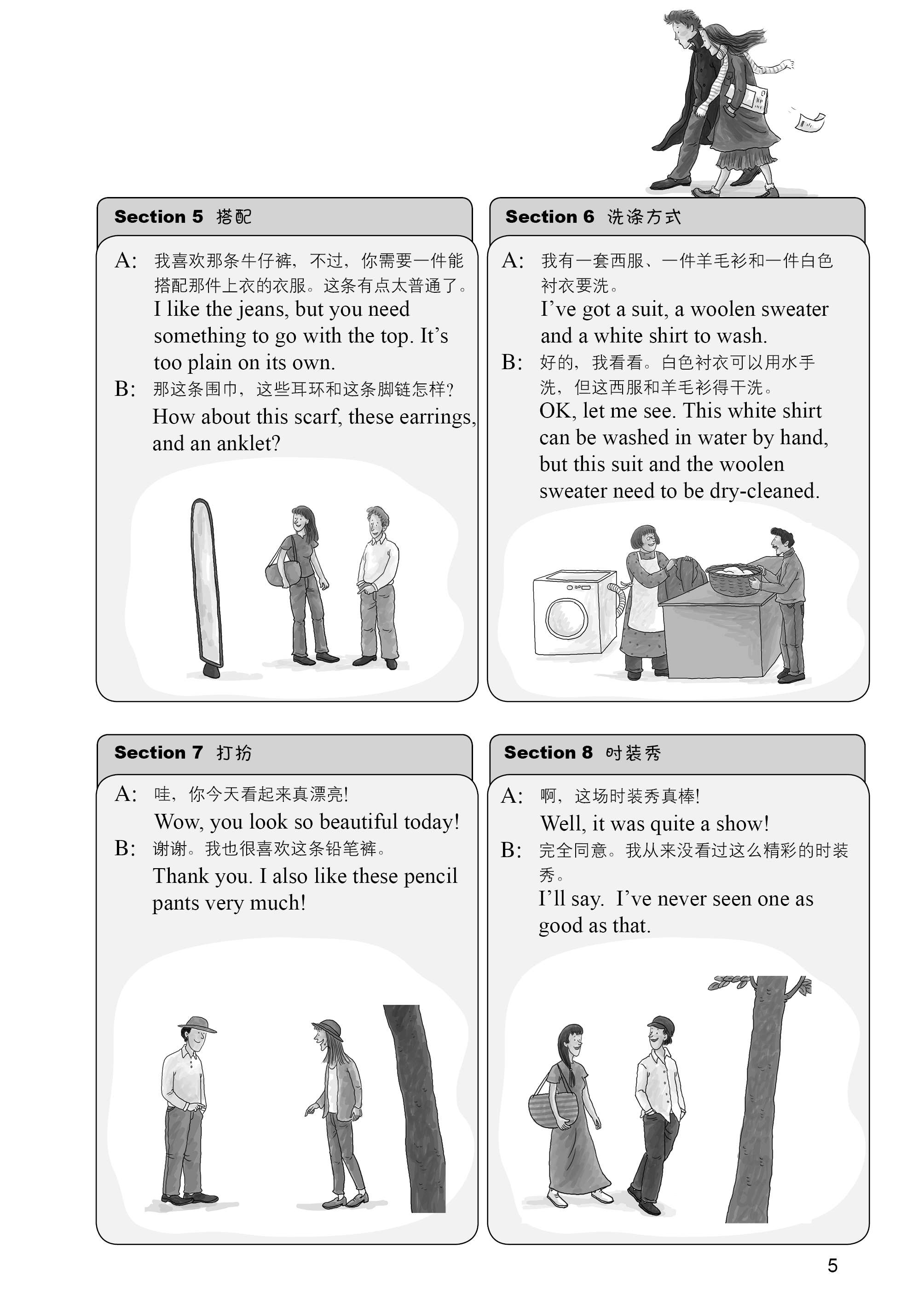 Section 5 搭配

A: 我喜欢那条牛仔裤，不过，你需要一件能搭配那件上衣的衣服。这条有点太普通了。
I like the jeans, but you need something to go with the top. It's too plain on its own.

B: 那这条围巾，这些耳环和这条脚链怎样？
How about this scarf, these earrings, and an anklet?

Section 6 洗涤方式

A: 我有一套西服、一件羊毛衫和一件白色衬衣要洗。
I've got a suit, a woolen sweater and a white shirt to wash.

B: 好的，我看看。白色衬衣可以用水手洗，但这西服和羊毛衫得干洗。
OK, let me see. This white shirt can be washed in water by hand, but this suit and the woolen sweater need to be dry-cleaned.

Section 7 打扮

A: 哇，你今天看起来真漂亮！
Wow, you look so beautiful today!

B: 谢谢。我也很喜欢这条铅笔裤。
Thank you. I also like these pencil pants very much!

Section 8 时装秀

A: 啊，这场时装秀真棒！
Well, it was quite a show!

B: 完全同意。我从来没看过这么精彩的时装秀。
I'll say. I've never seen one as good as that.

5