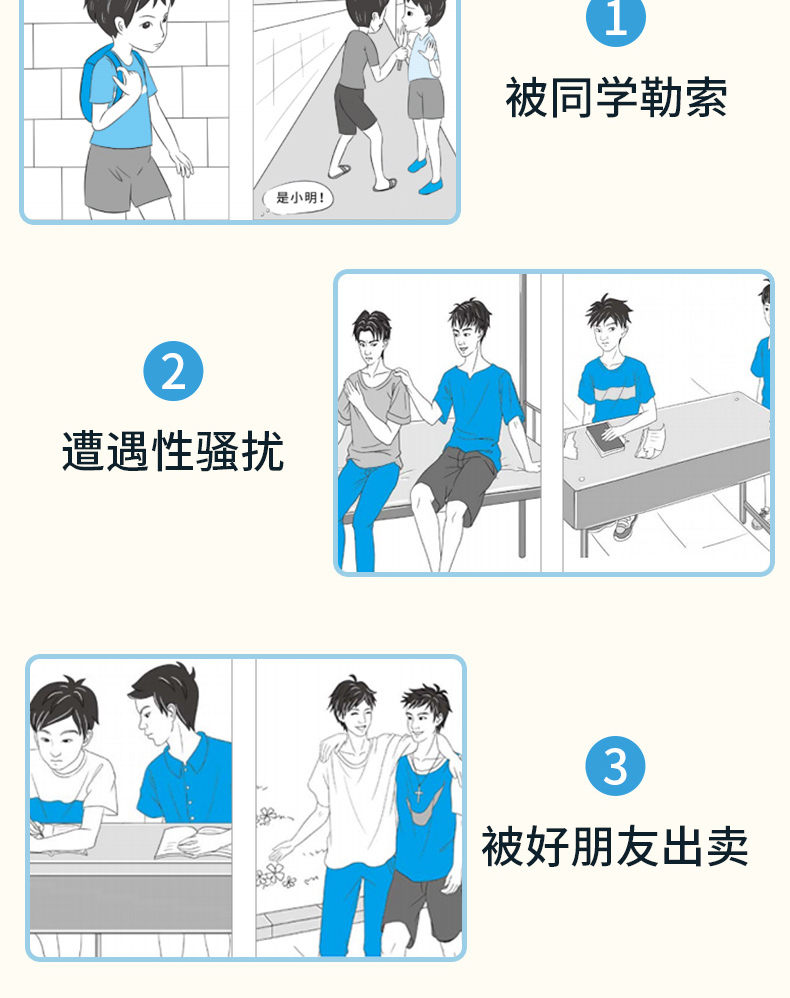 是小明！

1
被同学勒索

2
遭遇性骚扰

3
被好朋友出卖