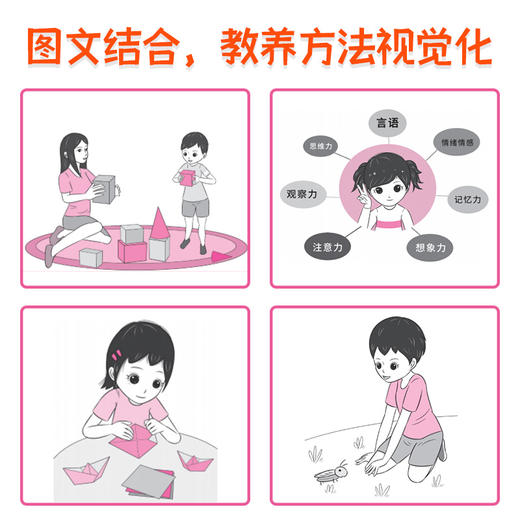 图文结合，教养方法视觉化

言语
思维力
情绪情感
观察力
记忆力
注意力
想象力