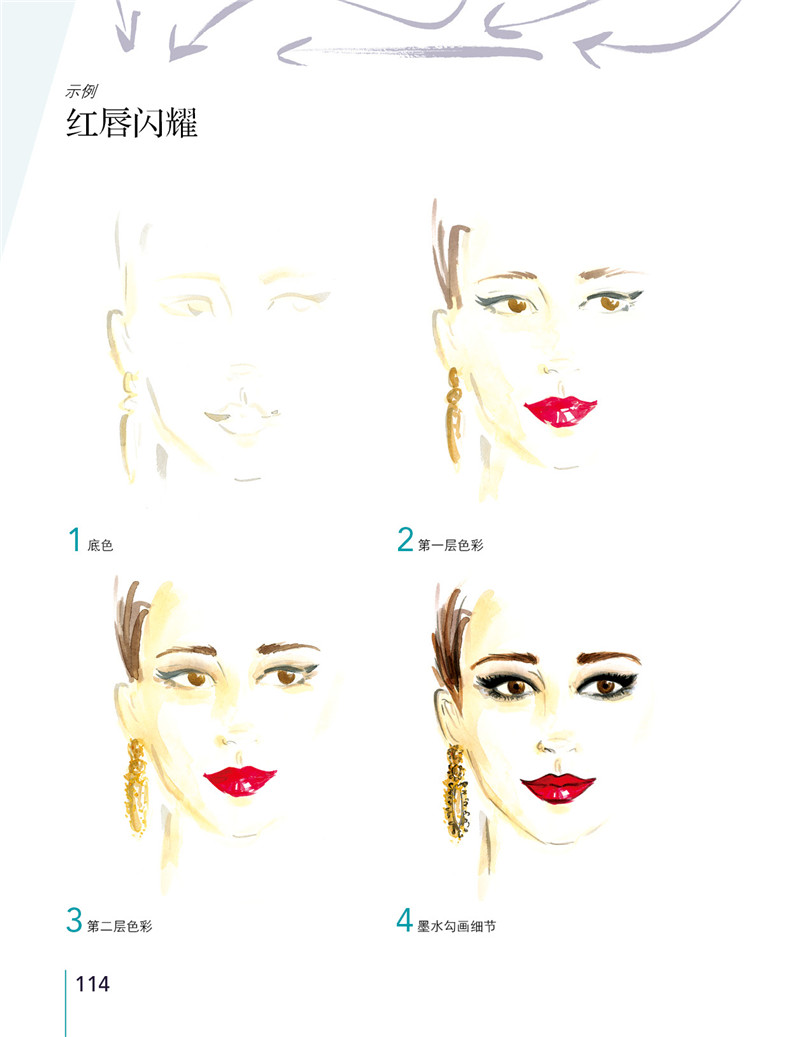 示例
红唇闪耀

1 底色

2 第一层色彩

3 第二层色彩

4 墨水勾画细节

114