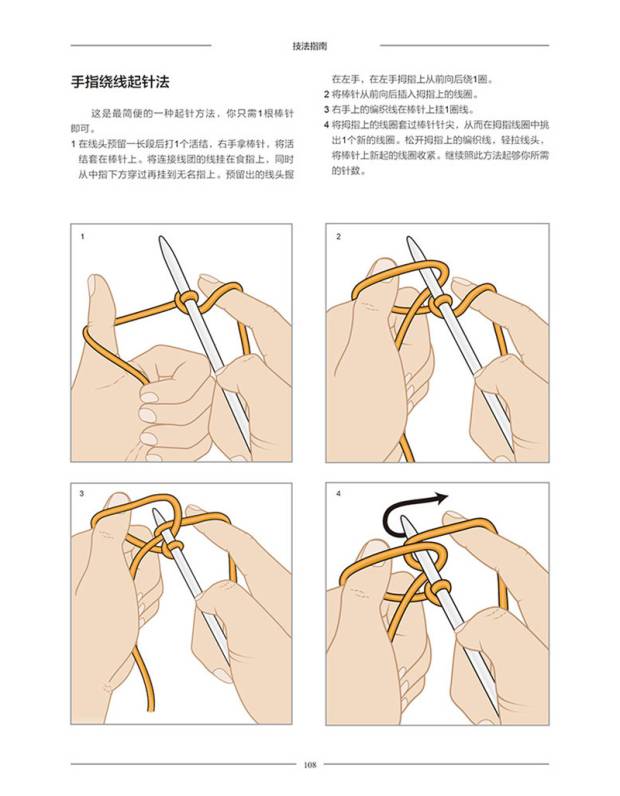 技法指南

手指绕线起针法

这是最简便的一种起针方法，你只需1根棒针即可。

1 在线头预留一长段后打1个活结，右手拿棒针，将活结套在棒针上。将连接线团的线挂在食指上，同时从中指下方穿过再挂到无名指上。预留出的线头握在左手，在左手拇指上从前向后绕1圈。

2 将棒针从前向后插入拇指上的线圈。

3 右手上的编织线在棒针上挂1圈线。

4 将拇指上的线圈套过棒针针尖，从而在拇指线圈中挑出1个新的线圈。松开拇指上的编织线，轻拉线头，将棒针上新起的线圈收紧。继续照此方法起够你所需的针数。

1

2

3

4

108