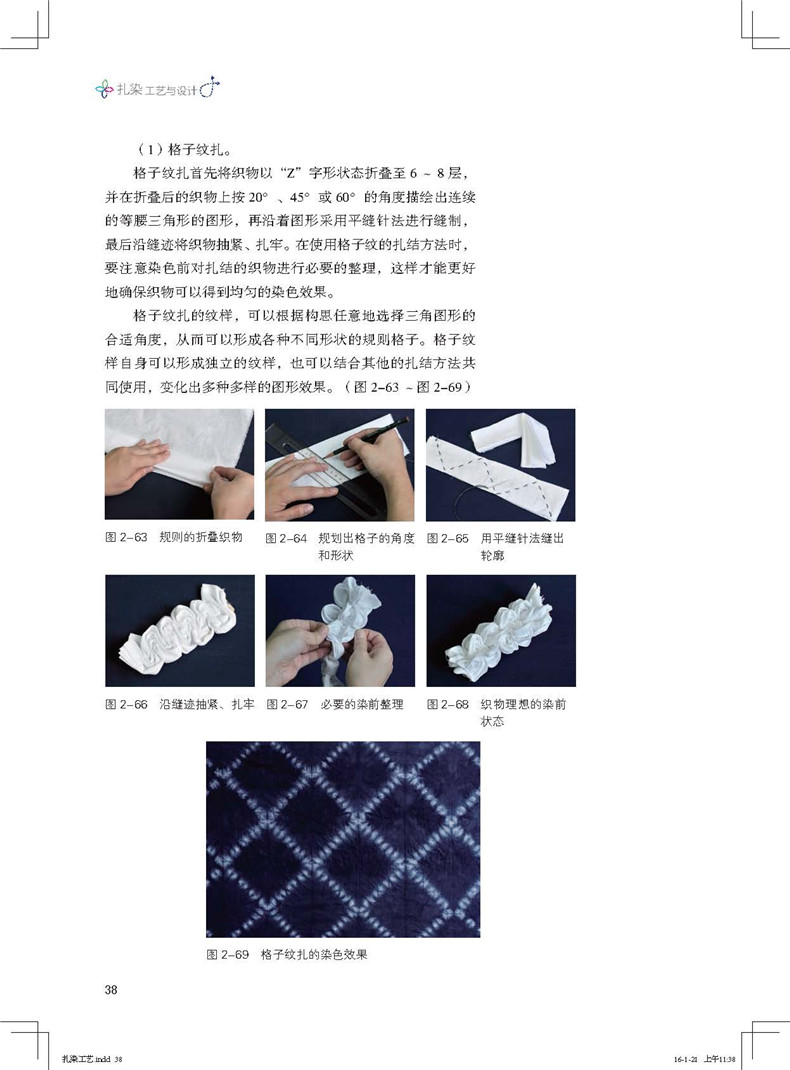 扎染工艺与设计

（1）格子纹扎。

格子纹扎首先将织物以“Z”字形状态折叠至 6 ~ 8 层，并在折叠后的织物上按 20°、45° 或 60° 的角度描绘出连续的等腰三角形的图形，再沿着图形采用平缝针法进行缝制，最后沿缝迹将织物抽紧、扎牢。在使用格子纹的扎结方法时，要注意染色前对扎结的织物进行必要的整理，这样才能更好地确保织物可以得到均匀的染色效果。

格子纹扎的纹样，可以根据构思任意地选择三角图形的合适角度，从而可以形成各种不同形状的规则格子。格子纹样自身可以形成独立的纹样，也可以结合其他的扎结方法共同使用，变化出多种多样的图形效果。（图 2-63 ~ 图 2-69）

图 2-63 规则的折叠织物

图 2-64 规划出格子的角度和形状

图 2-65 用平缝针法缝出轮廓

图 2-66 沿缝迹抽紧、扎牢

图 2-67 必要的染前整理

图 2-68 织物理想的染前状态

图 2-69 格子纹扎的染色效果

38

扎染工艺.indd 38

16-1-21 上午11:38