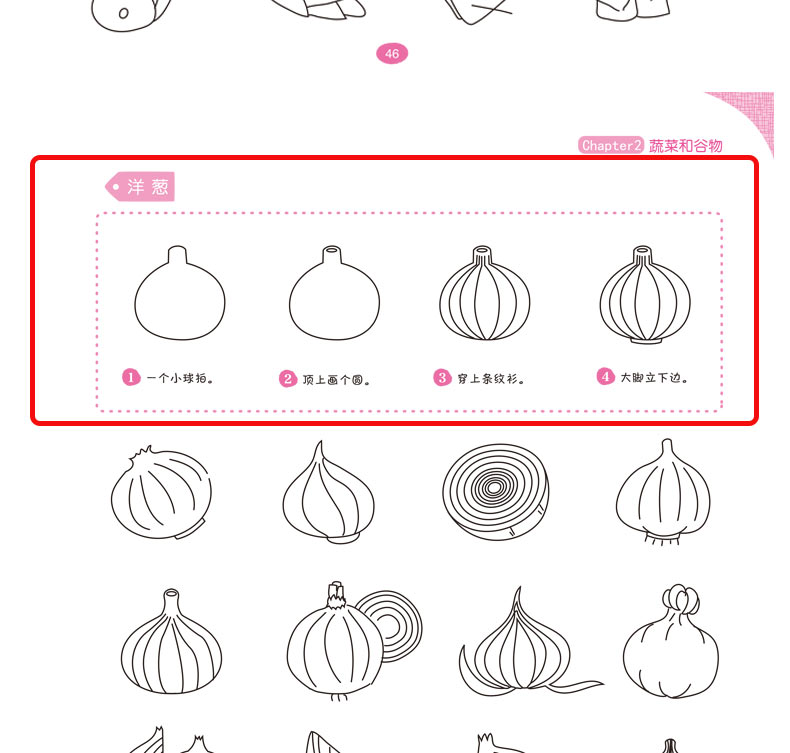 46

Chapter2 蔬菜和谷物

洋葱

1 一个小球拍。

2 顶上画个圆。

3 穿上条纹衫。

4 大脚立下边。