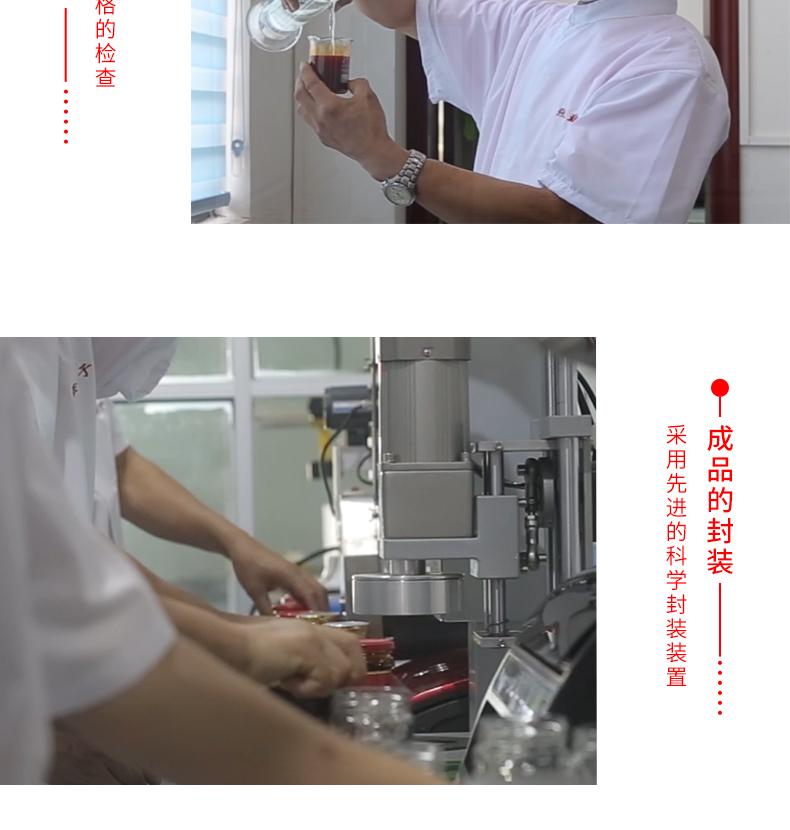 格的检查

成品的封装

采用先进的科学封装装置