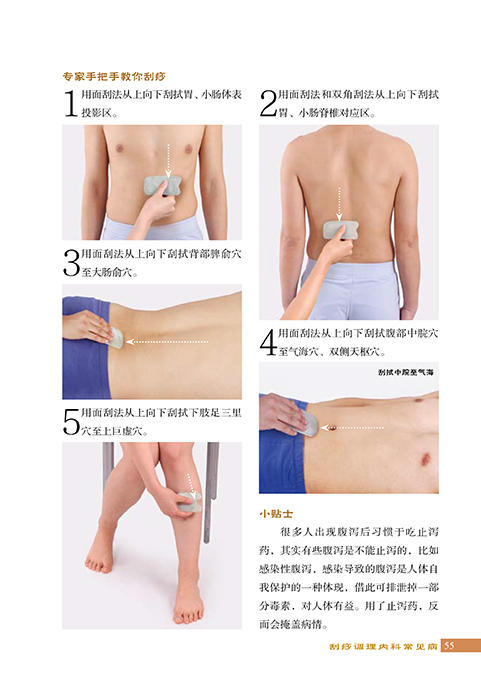 专家手把手教你刮痧

1 用面刮法从上向下刮拭胃、小肠体表投影区。

2 用面刮法和双角刮法从上向下刮拭胃、小肠脊椎对应区。

3 用面刮法从上向下刮拭背部脾俞穴至大肠俞穴。

4 用面刮法从上向下刮拭腹部中脘穴至气海穴、双侧天枢穴。

刮拭中脘至气海

5 用面刮法从上向下刮拭下肢足三里穴至上巨虚穴。

小贴士

很多人出现腹泻后习惯于吃止泻药，其实有些腹泻是不能止泻的，比如感染性腹泻，感染导致的腹泻是人体自我保护的一种体现，借此可排泄掉一部分毒素，对人体有益。用了止泻药，反而会掩盖病情。

刮痧调理内科常见病 55