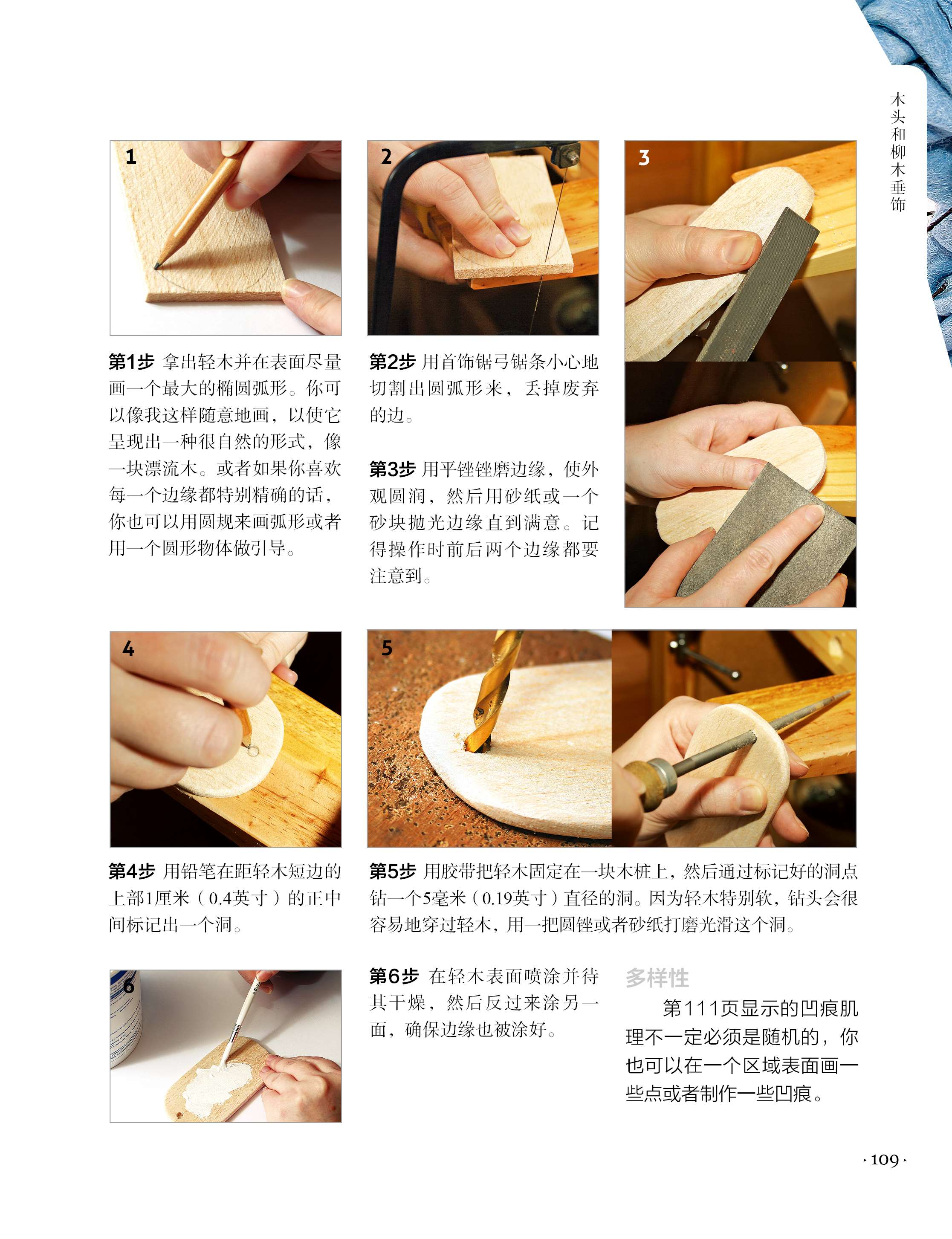 木头和柳木垂饰

1

2

3

第1步 拿出轻木并在表面尽量画一个最大的椭圆弧形。你可以像我这样随意地画，以使它呈现出一种很自然的形式，像一块漂流木。或者如果你喜欢每一个边缘都特别精确的话，你也可以用圆规来画弧形或者用一个圆形物体做引导。

第2步 用首饰锯弓锯条小心地切割出圆弧形来，丢掉废弃的边。

第3步 用平锉锉磨边缘，使外观圆润，然后用砂纸或一个砂块抛光边缘直到满意。记得操作时前后两个边缘都要注意到。

4

5

第4步 用铅笔在距轻木短边的上部1厘米（0.4英寸）的正中间标记出一个洞。

第5步 用胶带把轻木固定在一块木桩上，然后通过标记好的洞点钻一个5毫米（0.19英寸）直径的洞。因为轻木特别软，钻头会很容易地穿过轻木，用一把圆锉或者砂纸打磨光滑这个洞。

6

第6步 在轻木表面喷涂并待其干燥，然后反过来涂另一面，确保边缘也被涂好。

多样性

第111页显示的凹痕肌理不一定必须是随机的，你也可以在一个区域表面画一些点或者制作一些凹痕。

· 109 ·