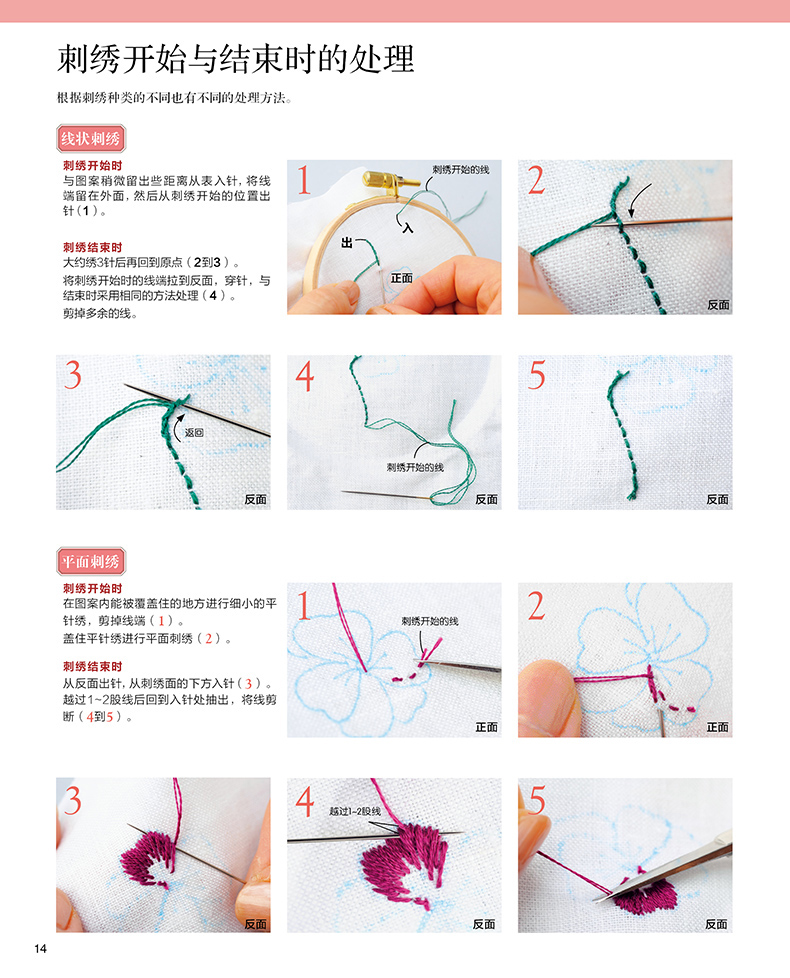 刺绣开始与结束时的处理

根据刺绣种类的不同也有不同的处理方法。

线状刺绣

刺绣开始时
与图案稍微留出些距离从表入针，将线端留在外面，然后从刺绣开始的位置出针（1）。

刺绣结束时
大约绣3针后再回到原点（2到3）。
将刺绣开始时的线端拉到反面，穿针，与结束时采用相同的方法处理（4）。
剪掉多余的线。

1
刺绣开始的线
入
出
正面

2
反面

3
返回
反面

4
刺绣开始的线
反面

5
反面

平面刺绣

刺绣开始时
在图案内能被覆盖住的地方进行细小的平针绣，剪掉线端（1）。
盖住平针绣进行平面刺绣（2）。

刺绣结束时
从反面出针，从刺绣面的下方入针（3）。
越过1~2股线后回到入针处抽出，将线剪断（4到5）。

1
刺绣开始的线
正面

2
正面

3
反面

4
越过1~2股线
反面

5
反面

14