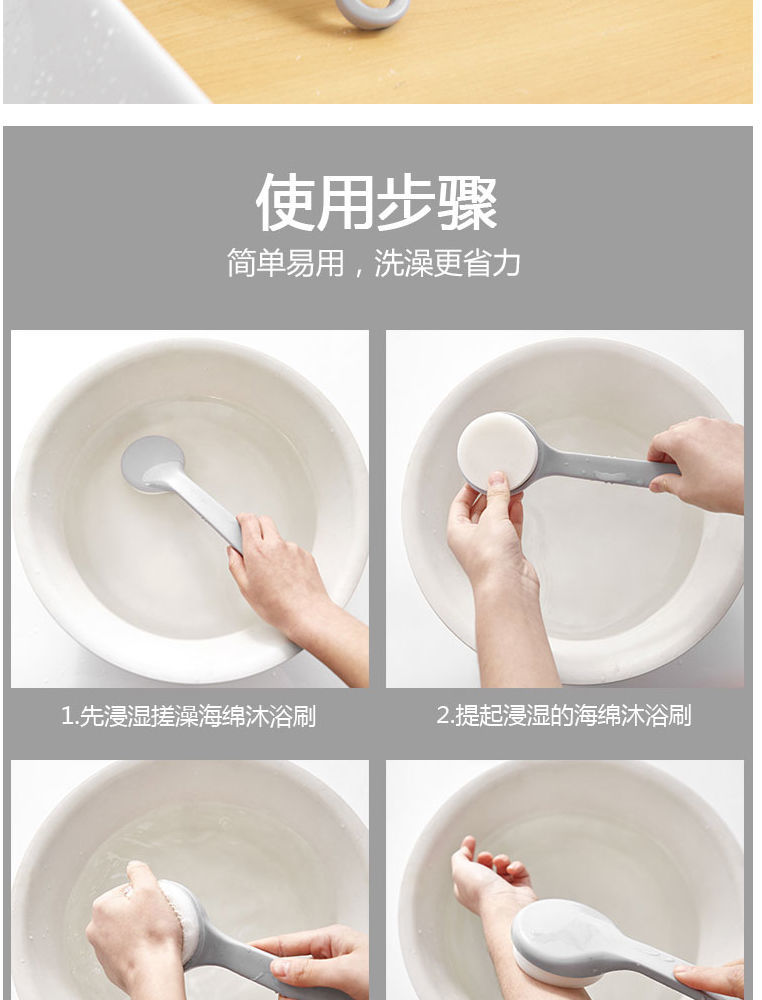 使用步骤

简单易用，洗澡更省力

1.先浸湿搓澡海绵沐浴刷

2.提起浸湿的海绵沐浴刷