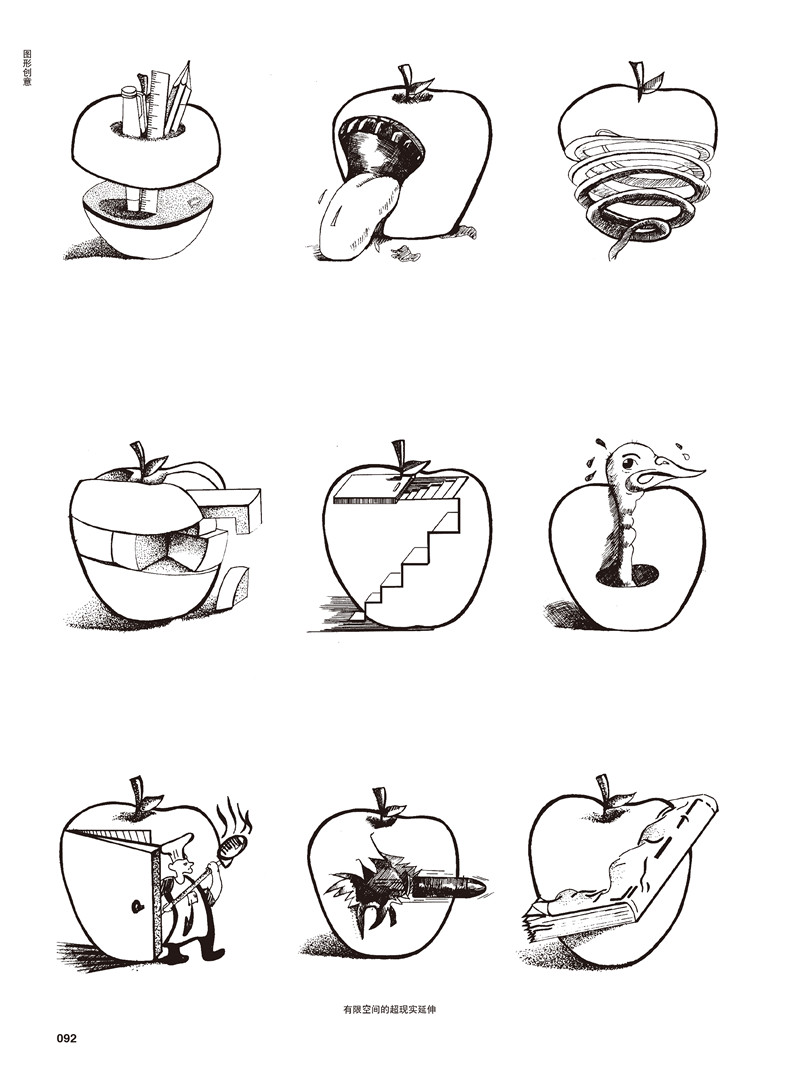 图形创意

有限空间的超现实延伸

092