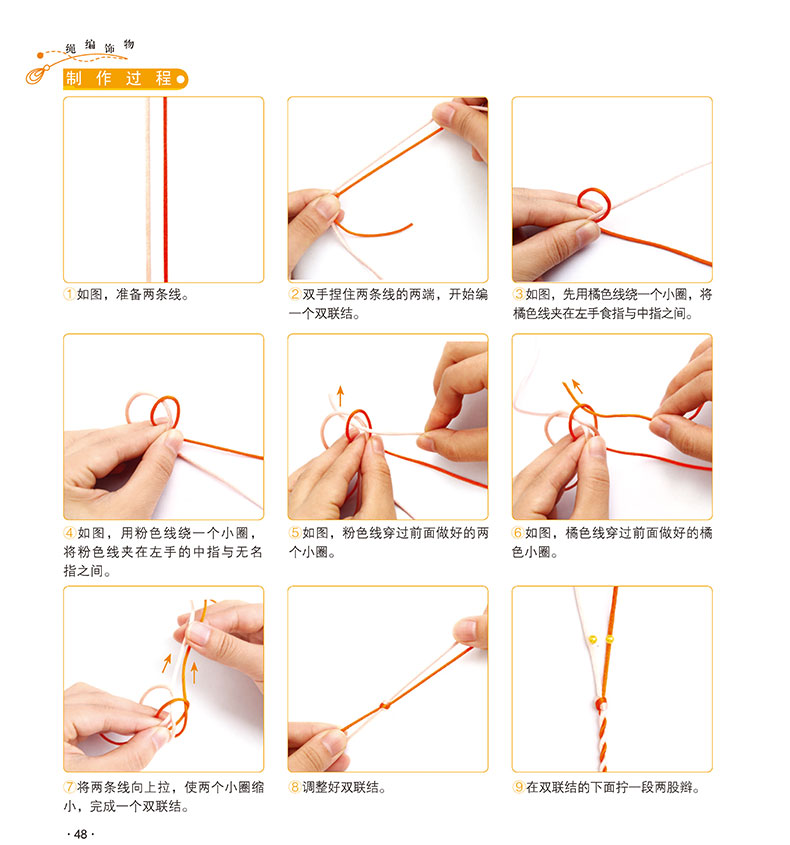 绳编饰物

制作过程

①如图，准备两条线。

②双手捏住两条线的两端，开始编一个双联结。

③如图，先用橘色线绕一个小圈，将橘色线夹在左手食指与中指之间。

④如图，用粉色线绕一个小圈，将粉色线夹在左手的中指与无名指之间。

⑤如图，粉色线穿过前面做好的两个小圈。

⑥如图，橘色线穿过前面做好的橘色小圈。

⑦将两条线向上拉，使两个小圈缩小，完成一个双联结。

⑧调整好双联结。

⑨在双联结的下面拧一段两股辫。

· 48 ·