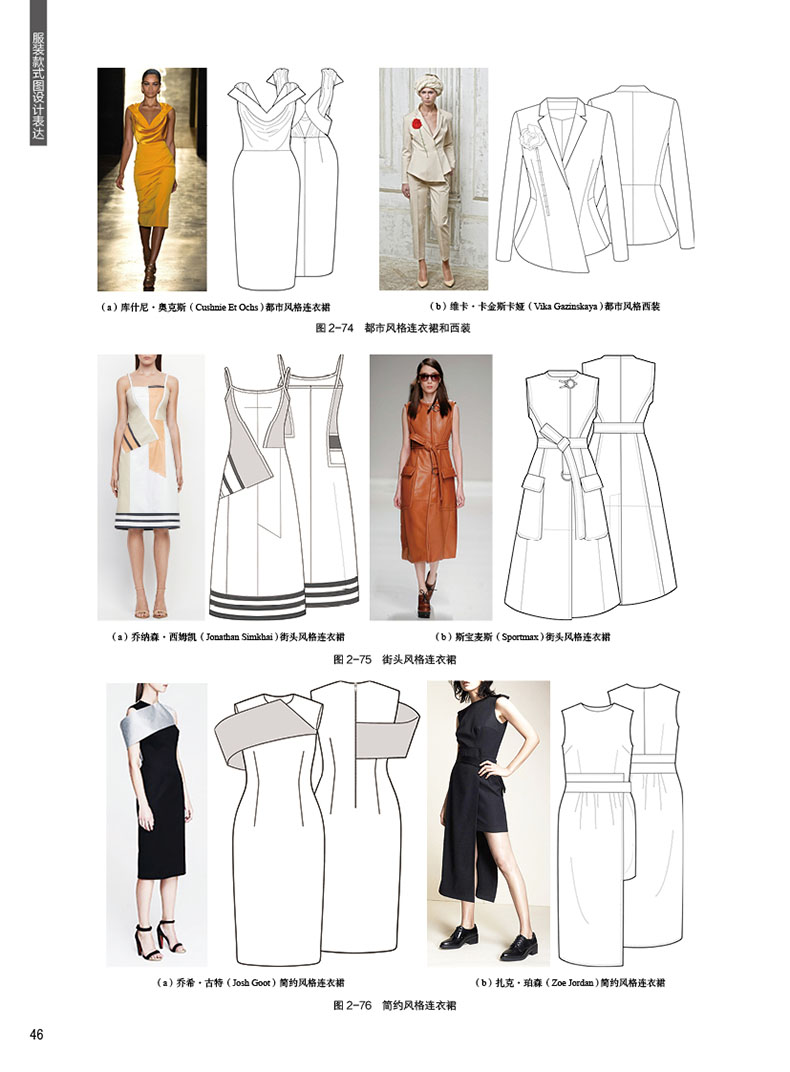 服装款式图设计表达

（a）库什尼·奥克斯（Cushnie Et Ochs）都市风格连衣裙

（b）维卡·卡金斯卡娅（Vika Gazinskaya）都市风格西装

图 2-74 都市风格连衣裙和西装

（a）乔纳森·西姆凯（Jonathan Simkhai）街头风格连衣裙

（b）斯宝麦斯（Sportmax）街头风格连衣裙

图 2-75 街头风格连衣裙

（a）乔希·古特（Josh Goot）简约风格连衣裙

（b）扎克·珀森（Zoe Jordan）简约风格连衣裙

图 2-76 简约风格连衣裙

46