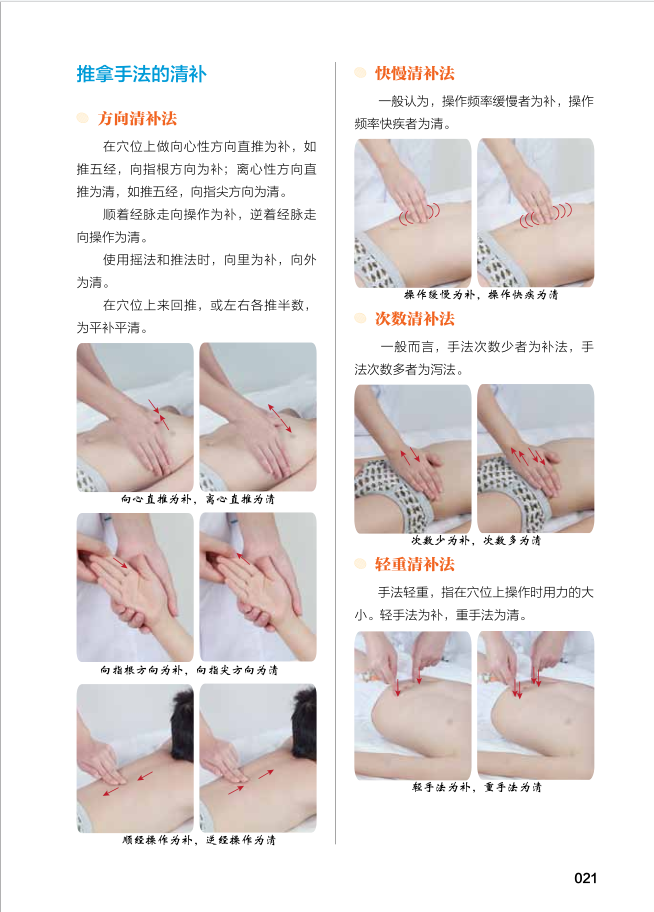 推拿手法的清补

方向清补法

在穴位上做向心性方向直推为补，如推五经，向指根方向为补；离心性方向直推为清，如推五经，向指尖方向为清。

顺着经脉走向操作为补，逆着经脉走向操作为清。

使用摇法和推法时，向里为补，向外为清。

在穴位上来回推，或左右各推半数，为平补平清。

向心直推为补，离心直推为清

向指根方向为补，向指尖方向为清

顺经操作为补，逆经操作为清

快慢清补法

一般认为，操作频率缓慢者为补，操作频率快疾者为清。

操作缓慢为补，操作快疾为清

次数清补法

一般而言，手法次数少者为补法，手法次数多者为泻法。

次数少为补，次数多为清

轻重清补法

手法轻重，指在穴位上操作时用力的大小。轻手法为补，重手法为清。

轻手法为补，重手法为清

021