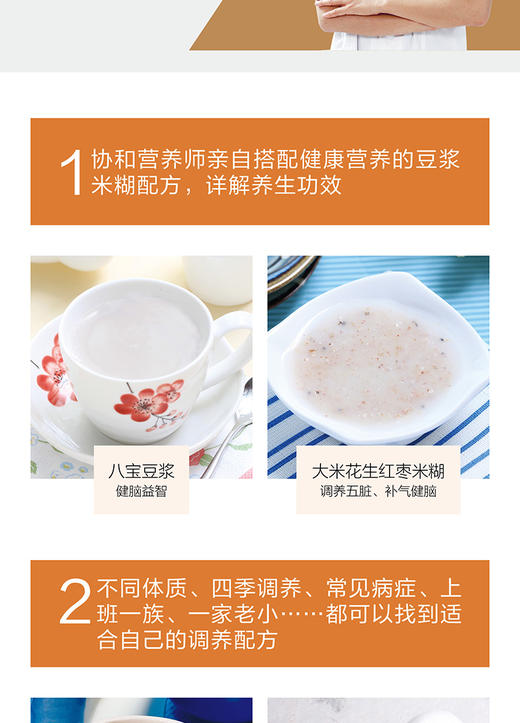 1 协和营养师亲自搭配健康营养的豆浆米糊配方，详解养生功效

八宝豆浆
健脑益智

大米花生红枣米糊
调养五脏、补气健脑

2 不同体质、四季调养、常见病症、上班一族、一家老小……都可以找到适合自己的调养配方