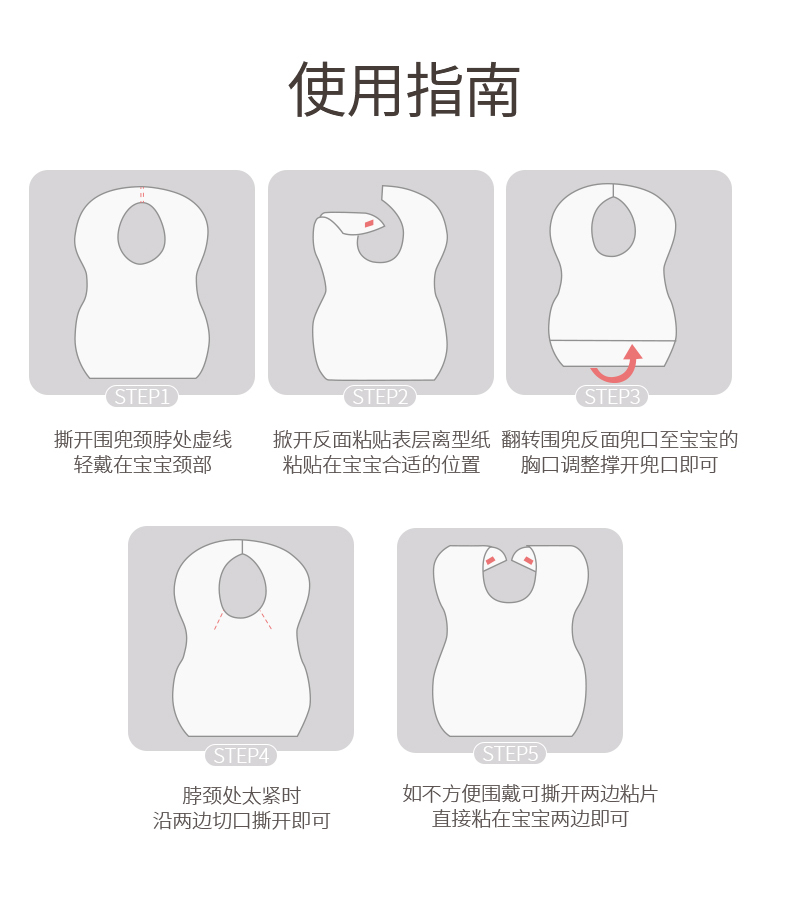 使用指南

STEP1

撕开围兜颈脖处虚线
轻戴在宝宝颈部

STEP2

掀开反面粘贴表层离型纸
粘贴在宝宝合适的位置

STEP3

翻转围兜反面兜口至宝宝的
胸口调整撑开兜口即可

STEP4

脖颈处太紧时
沿两边切口撕开即可

STEP5

如不方便围戴可撕开两边粘片
直接粘在宝宝两边即可