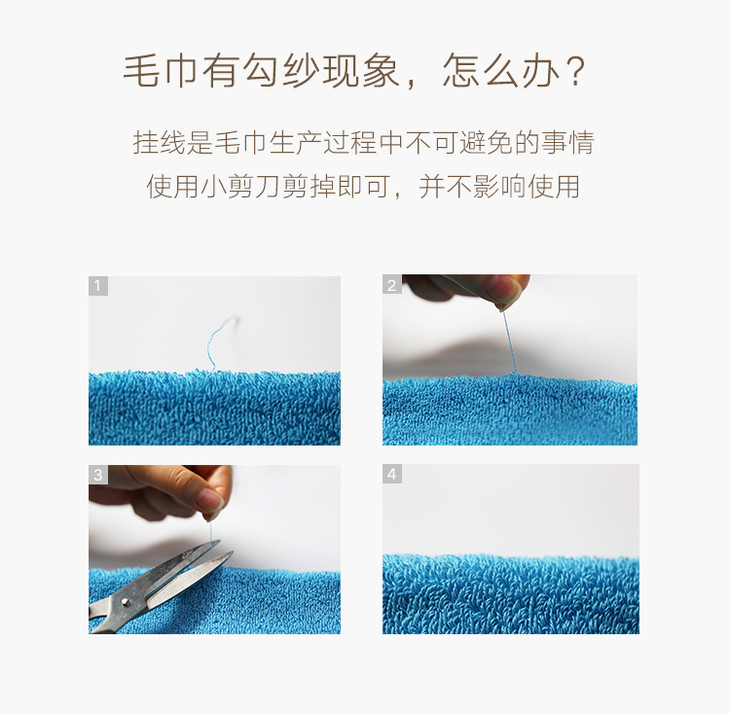 毛巾有勾纱现象，怎么办？

挂线是毛巾生产过程中不可避免的事情
使用小剪刀剪掉即可，并不影响使用

1

2

3

4