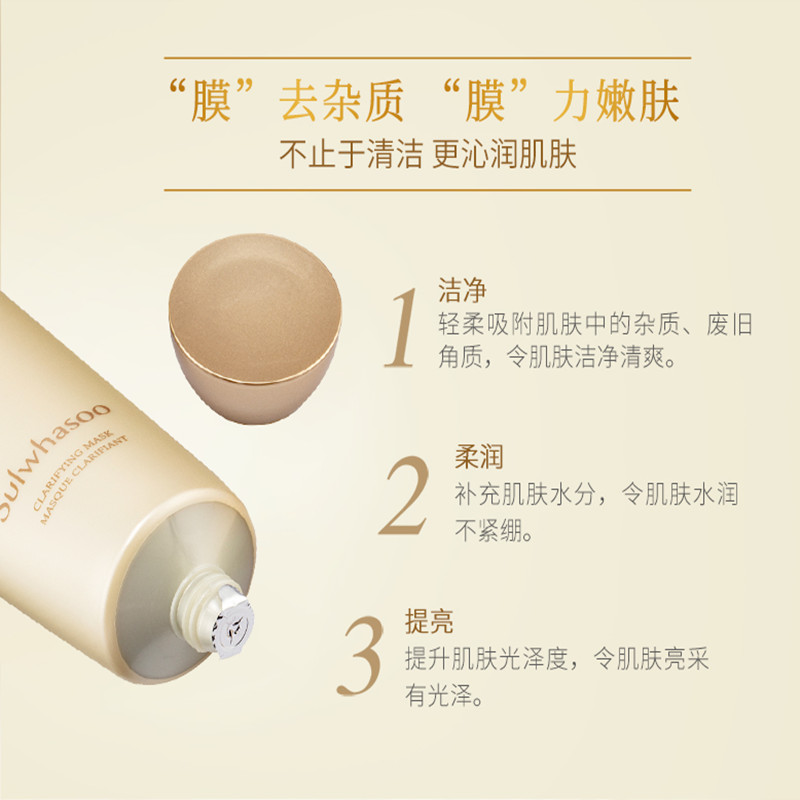 “膜”去杂质 “膜”力嫩肤
不止于清洁 更沁润肌肤

ulwhasoo
CLARIFYING MASK
MASQUE CLARIFIANT

1
洁净
轻柔吸附肌肤中的杂质、废旧角质，令肌肤洁净清爽。

2
柔润
补充肌肤水分，令肌肤水润不紧绷。

3
提亮
提升肌肤光泽度，令肌肤亮采有光泽。