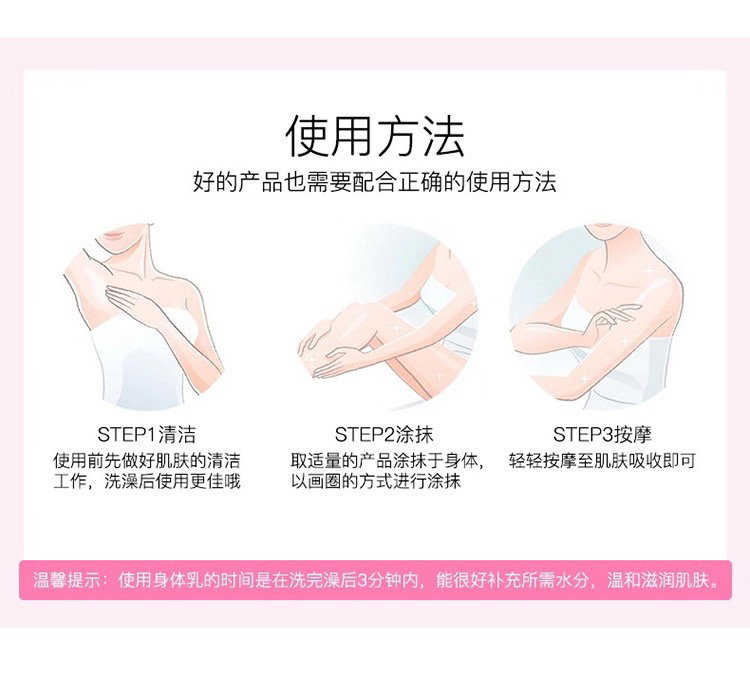 使用方法
好的产品也需要配合正确的使用方法

STEP1清洁
使用前先做好肌肤的清洁工作，洗澡后使用更佳哦

STEP2涂抹
取适量的产品涂抹于身体，以画圈的方式进行涂抹

STEP3按摩
轻轻按摩至肌肤吸收即可

温馨提示：使用身体乳的时间是在洗完澡后3分钟内，能很好补充所需水分，温和滋润肌肤。