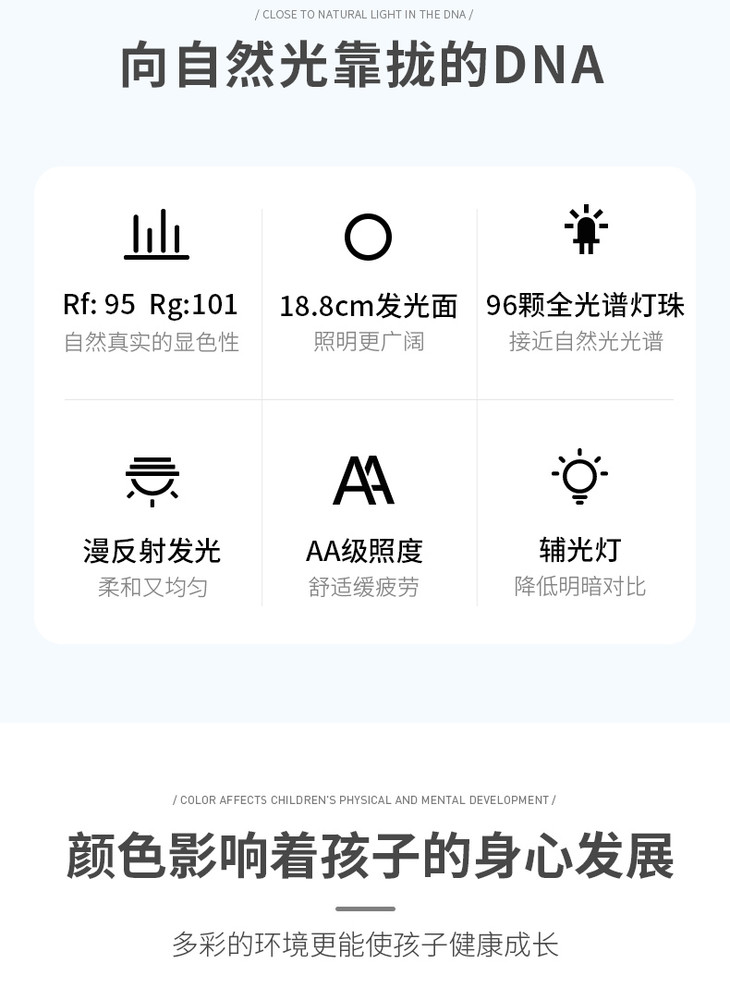 / CLOSE TO NATURAL LIGHT IN THE DNA /

向自然光靠拢的DNA

Rf: 95 Rg:101
自然真实的显色性

18.8cm发光面
照明更广阔

96颗全光谱灯珠
接近自然光光谱

漫反射发光
柔和又均匀

AA级照度
舒适缓疲劳

辅光灯
降低明暗对比

/ COLOR AFFECTS CHILDREN'S PHYSICAL AND MENTAL DEVELOPMENT /

颜色影响着孩子的身心发展

多彩的环境更能使孩子健康成长