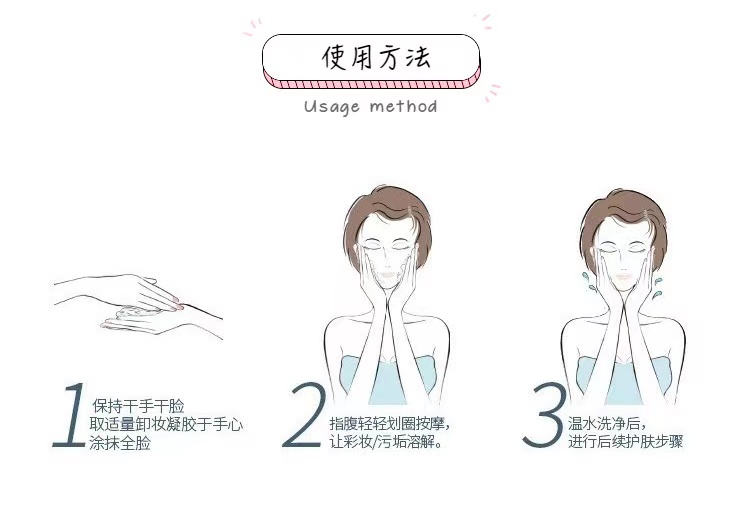 使用方法

Usage method

1 保持干手干脸
取适量卸妆凝胶于手心
涂抹全脸

2 指腹轻轻划圈按摩，
让彩妆/污垢溶解。

3 温水洗净后，
进行后续护肤步骤