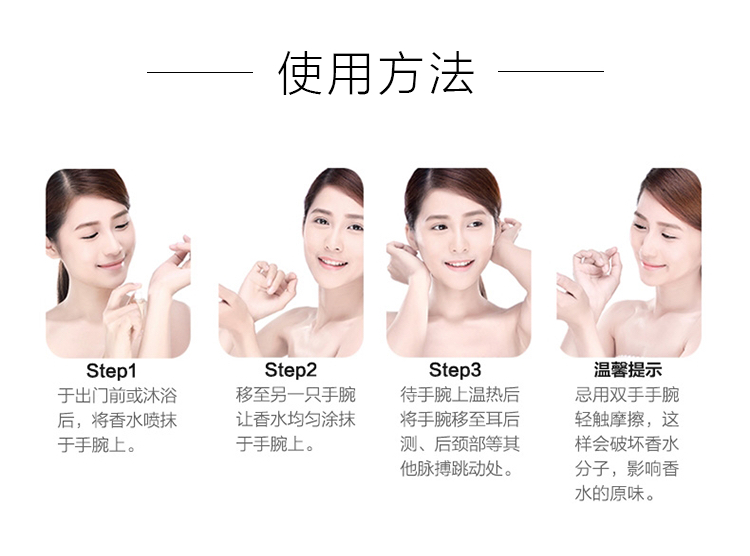 使用方法

Step1
于出门前或沐浴后，将香水喷抹于手腕上。

Step2
移至另一只手腕让香水均匀涂抹于手腕上。

Step3
待手腕上温热后将手腕移至耳后测、后颈部等其他脉搏跳动处。

温馨提示
忌用双手手腕轻触摩擦，这样会破坏香水分子，影响香水的原味。