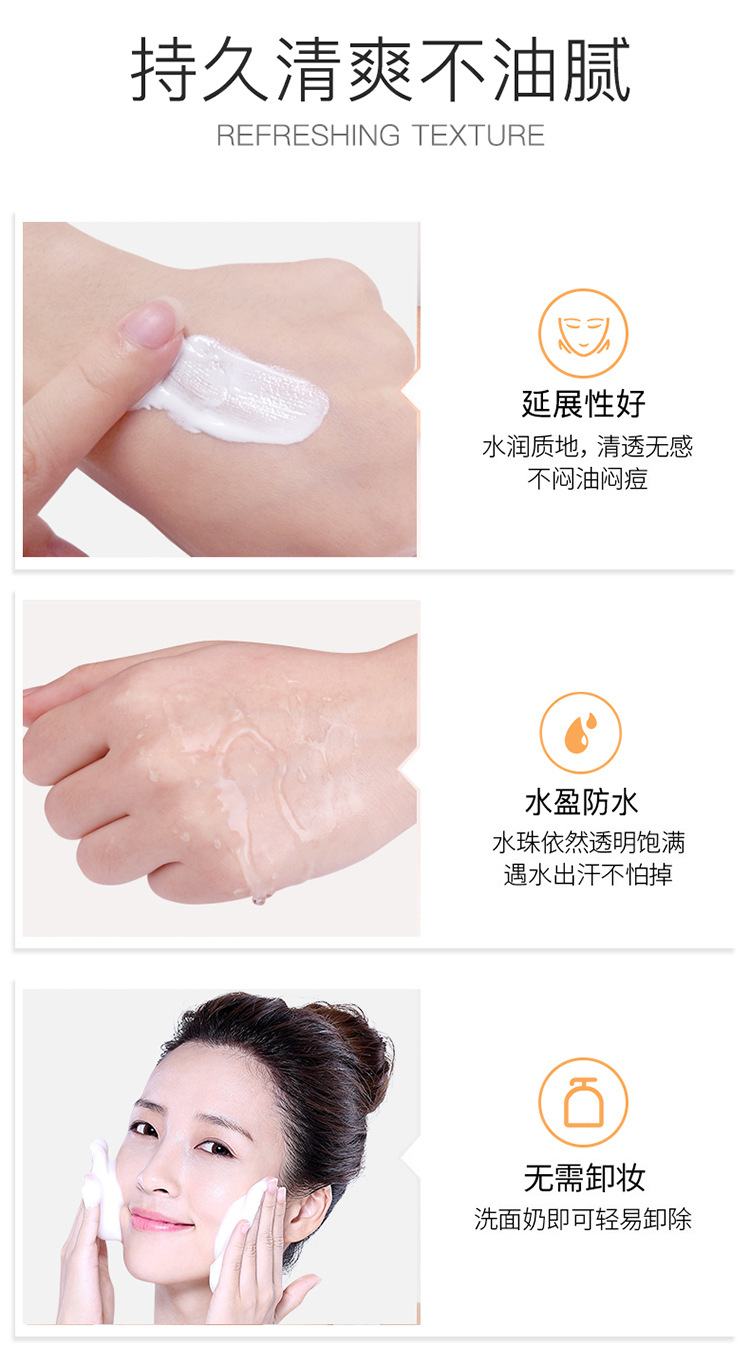 持久清爽不油腻
REFRESHING TEXTURE

延展性好
水润质地，清透无感
不闷油闷痘

水盈防水
水珠依然透明饱满
遇水出汗不怕掉

无需卸妆
洗面奶即可轻易卸除