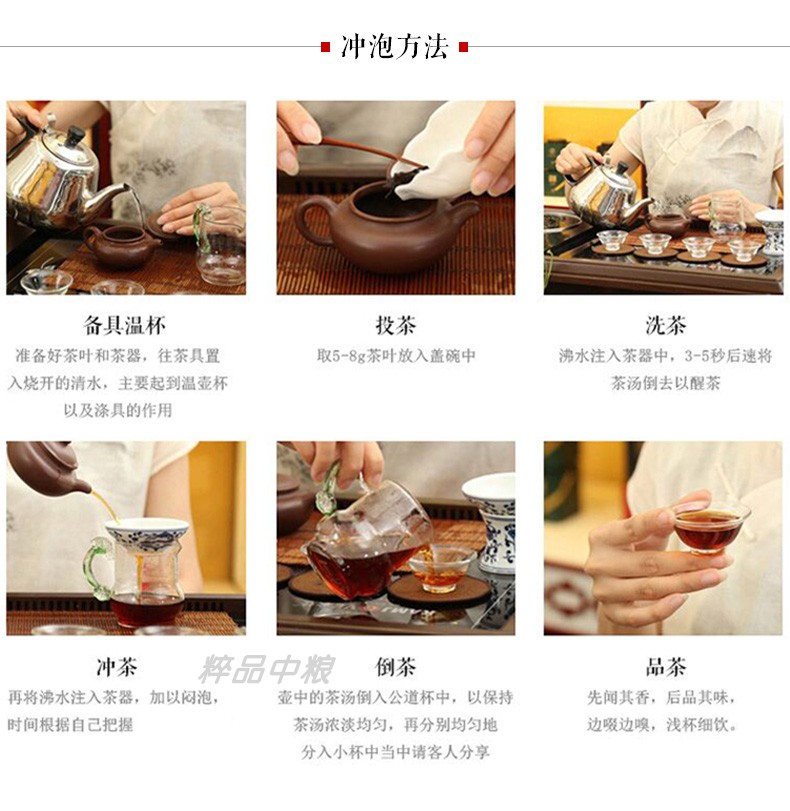 冲泡方法

备具温杯
准备好茶叶和茶器，往茶具置入烧开的清水，主要起到温壶杯以及涤具的作用

投茶
取5-8g茶叶放入盖碗中

洗茶
沸水注入茶器中，3-5秒后速将茶汤倒去以醒茶

冲茶
再将沸水注入茶器，加以闷泡，时间根据自己把握

粹品中粮

倒茶
壶中的茶汤倒入公道杯中，以保持茶汤浓淡均匀，再分别均匀地分入小杯中当中请客人分享

品茶
先闻其香，后品其味，边啜边嗅，浅杯细饮。