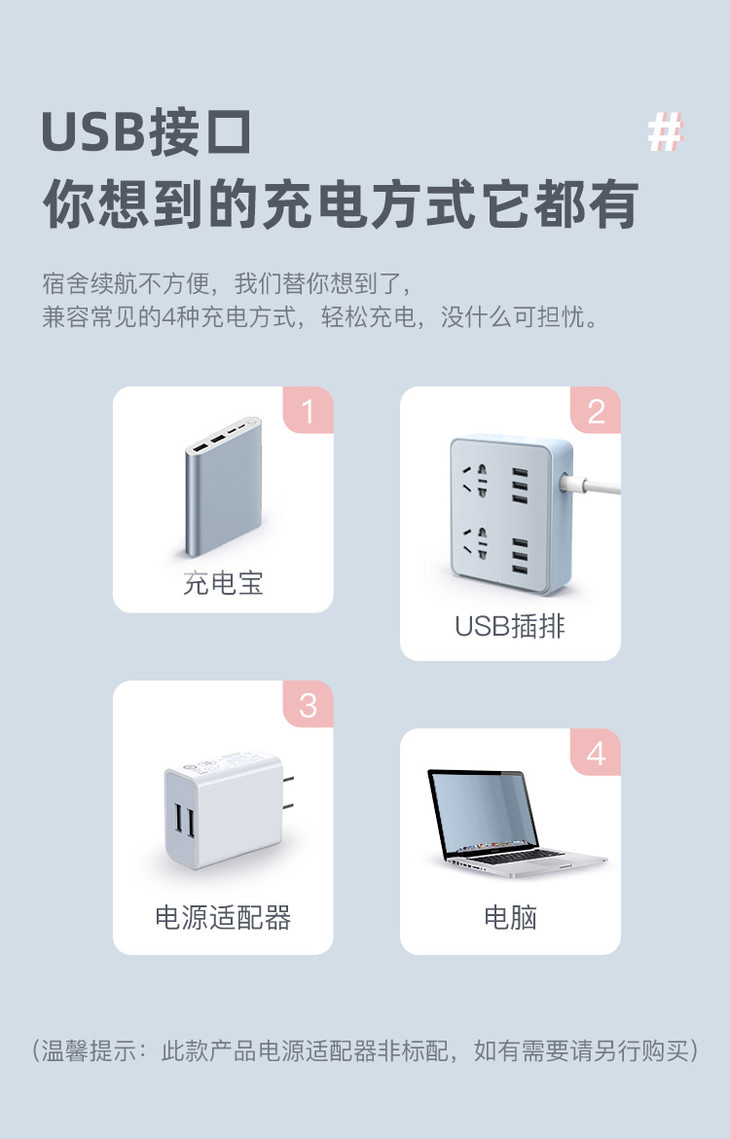 USB接口
你想到的充电方式它都有

#

宿舍续航不方便，我们替你想到了，
兼容常见的4种充电方式，轻松充电，没什么可担忧。

1
充电宝

2
USB插排

3
电源适配器

4
电脑

（温馨提示：此款产品电源适配器非标配，如有需要请另行购买）