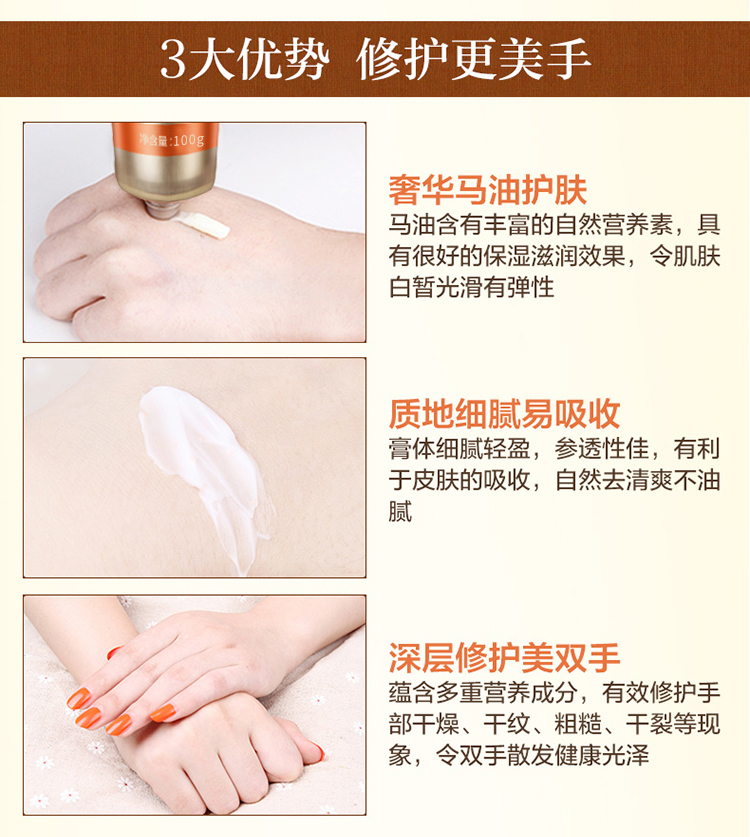 3大优势 修护更美手

净含量:100g

奢华马油护肤

马油含有丰富的自然营养素，具有很好的保湿滋润效果，令肌肤白皙光滑有弹性

质地细腻易吸收

膏体细腻轻盈，参透性佳，有利于皮肤的吸收，自然去清爽不油腻

深层修护美双手

蕴含多重营养成分，有效修护手部干燥、干纹、粗糙、干裂等现象，令双手散发健康光泽