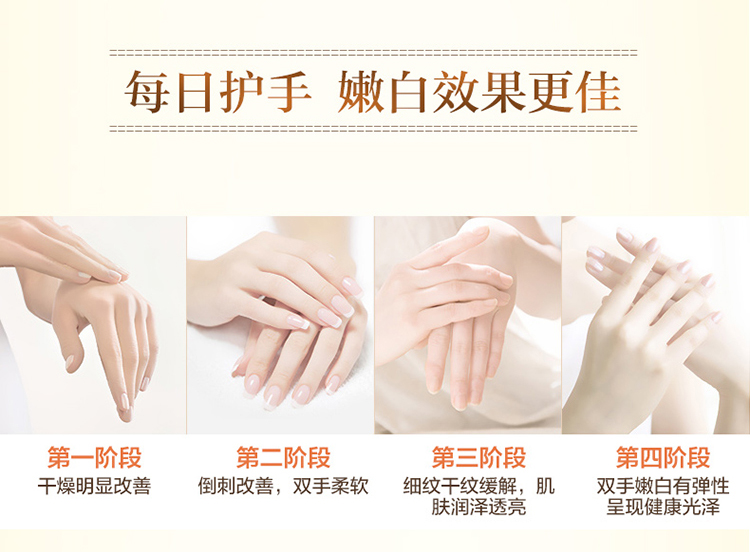 每日护手 嫩白效果更佳

第一阶段
干燥明显改善

第二阶段
倒刺改善，双手柔软

第三阶段
细纹干纹缓解，肌肤润泽透亮

第四阶段
双手嫩白有弹性
呈现健康光泽