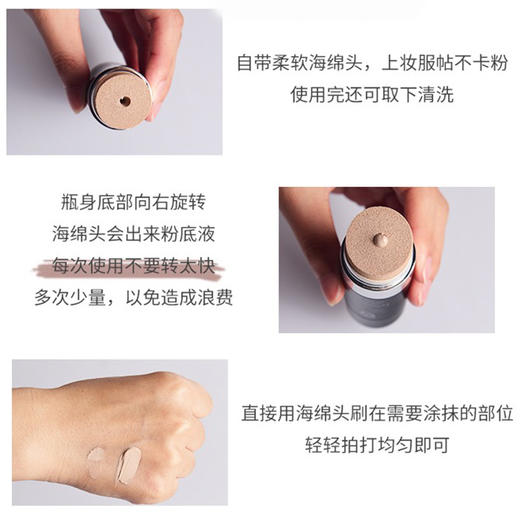 自带柔软海绵头，上妆服帖不卡粉
使用完还可取下清洗

瓶身底部向右旋转
海绵头会出来粉底液
每次使用不要转太快
多次少量，以免造成浪费

直接用海绵头刷在需要涂抹的部位
轻轻拍打均匀即可