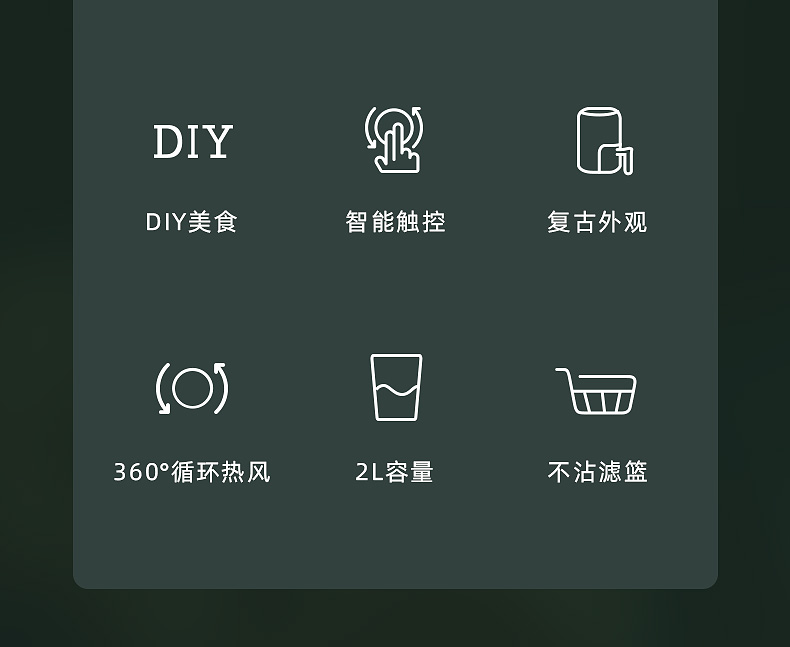 DIY

DIY美食

智能触控

复古外观

360°循环热风

2L容量

不沾滤篮