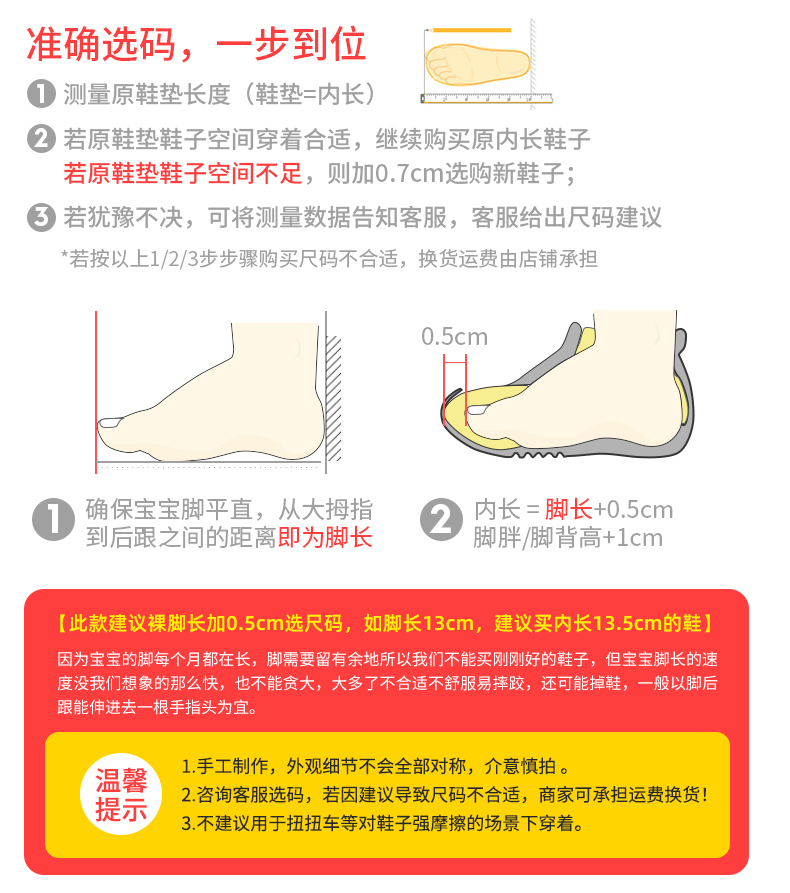 准确选码，一步到位

1 测量原鞋垫长度（鞋垫=内长）

2 若原鞋垫鞋子空间穿着合适，继续购买原内长鞋子
若原鞋垫鞋子空间不足，则加0.7cm选购新鞋子；

3 若犹豫不决，可将测量数据告知客服，客服给出尺码建议

*若按以上1/2/3步步骤购买尺码不合适，换货运费由店铺承担

0.5cm

1 确保宝宝脚平直，从大拇指到后跟之间的距离即为脚长

2 内长 = 脚长+0.5cm
脚胖/脚背高+1cm

【此款建议裸脚长加0.5cm选尺码，如脚长13cm，建议买内长13.5cm的鞋】

因为宝宝的脚每个月都在长，脚需要留有余地所以我们不能买刚刚好的鞋子，但宝宝脚长的速度没我们想象的那么快，也不能贪大，大多了不合适不舒服易摔跤，还可能掉鞋，一般以脚后跟能伸进去一根手指头为宜。

温馨提示

1.手工制作，外观细节不会全部对称，介意慎拍 。
2.咨询客服选码，若因建议导致尺码不合适，商家可承担运费换货！
3.不建议用于扭扭车等对鞋子强摩擦的场景下穿着。