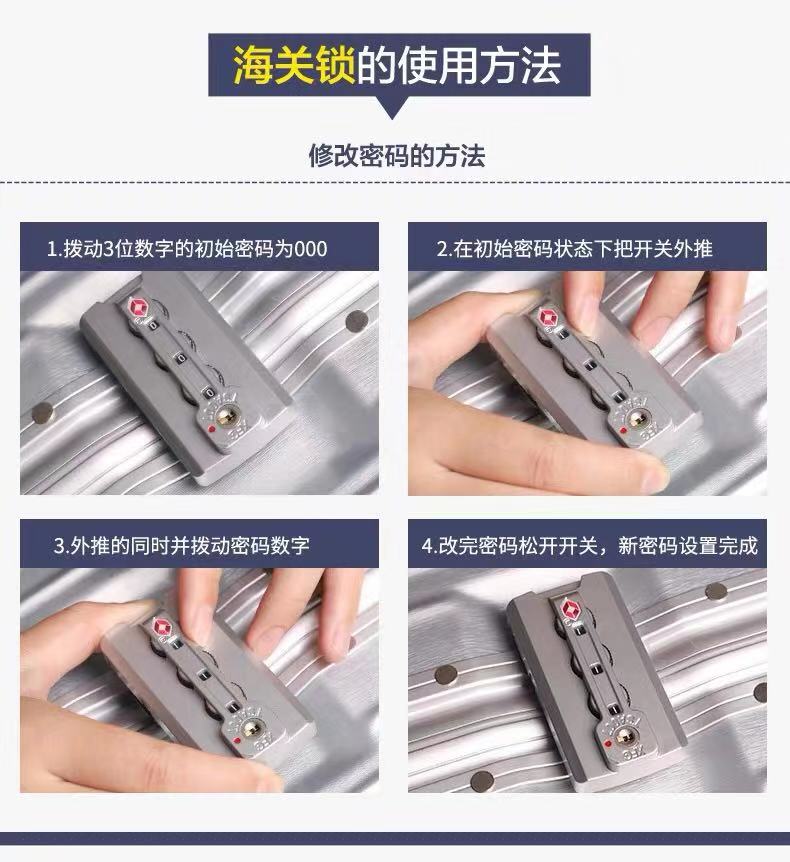 海关锁的使用方法

修改密码的方法

1.拨动3位数字的初始密码为000

2.在初始密码状态下把开关外推

3.外推的同时并拨动密码数字

4.改完密码松开开关，新密码设置完成