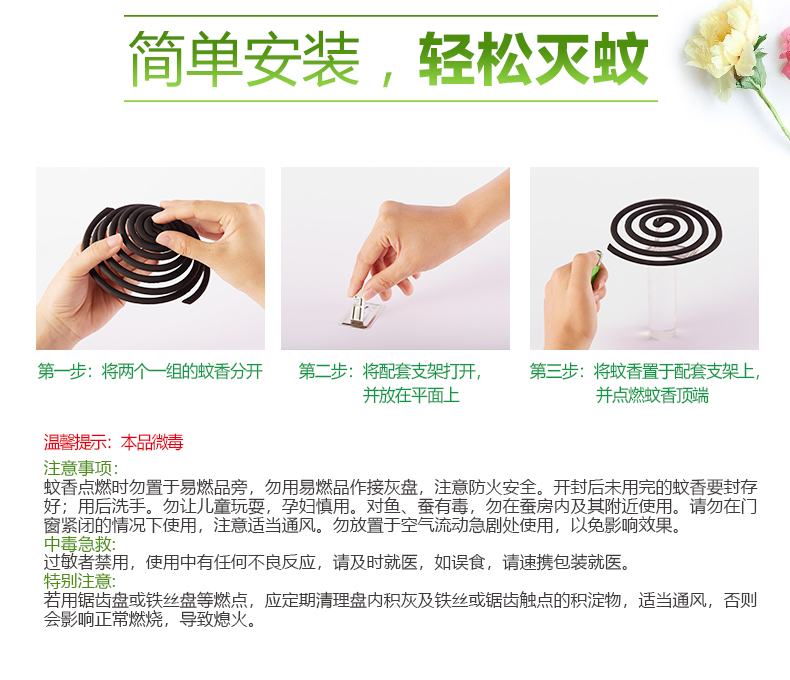 简单安装，轻松灭蚊

第一步：将两个一组的蚊香分开

第二步：将配套支架打开，并放在平面上

第三步：将蚊香置于配套支架上，并点燃蚊香顶端

温馨提示：本品微毒

注意事项：
蚊香点燃时勿置于易燃品旁，勿用易燃品作接灰盘，注意防火安全。开封后未用完的蚊香要封存好；用后洗手。勿让儿童玩耍，孕妇慎用。对鱼、蚕有毒，勿在蚕房内及其附近使用。请勿在门窗紧闭的情况下使用，注意适当通风。勿放置于空气流动急剧处使用，以免影响效果。
中毒急救：
过敏者禁用，使用中有任何不良反应，请及时就医，如误食，请速携包装就医。
特别注意：
若用锯齿盘或铁丝盘等燃点，应定期清理盘内积灰及铁丝或锯齿触点的积淀物，适当通风，否则会影响正常燃烧，导致熄火。