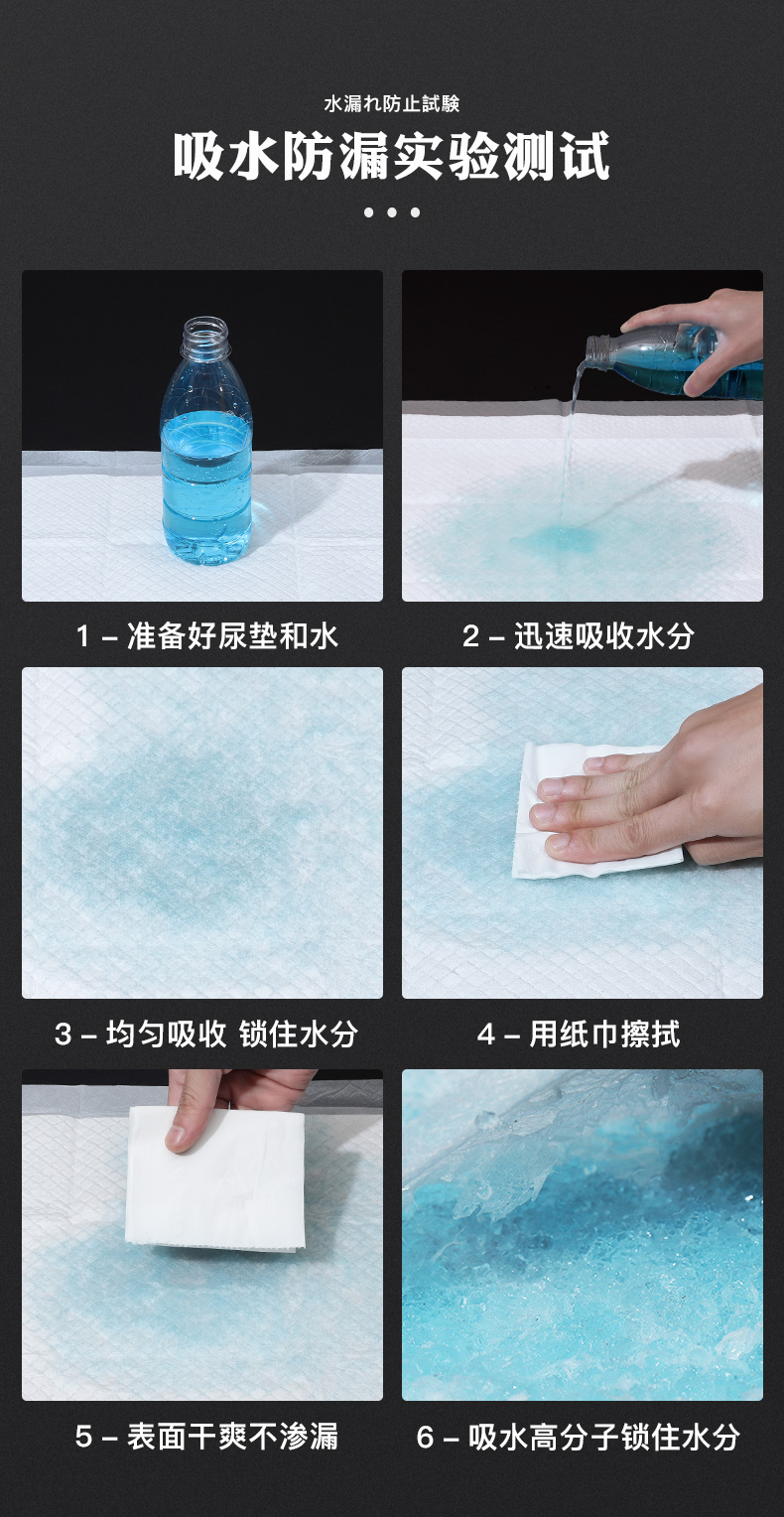 水漏れ防止試験

吸水防漏实验测试

1 – 准备好尿垫和水

2 – 迅速吸收水分

3 – 均匀吸收 锁住水分

4 – 用纸巾擦拭

5 – 表面干爽不渗漏

6 – 吸水高分子锁住水分