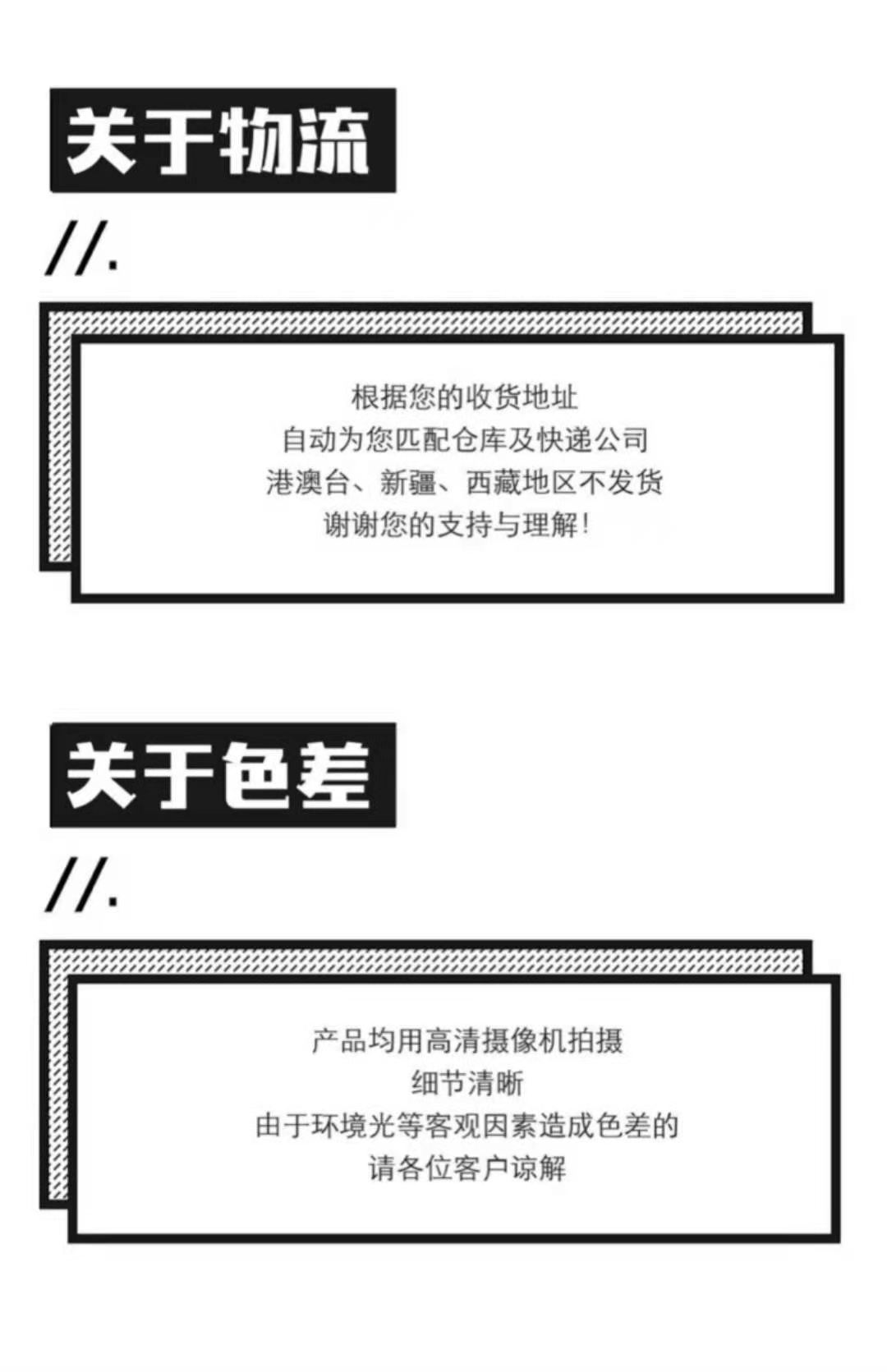 关于物流

//.

根据您的收货地址
自动为您匹配仓库及快递公司
港澳台、新疆、西藏地区不发货
谢谢您的支持与理解!

关于色差

//.

产品均用高清摄像机拍摄
细节清晰
由于环境光等客观因素造成色差的
请各位客户谅解