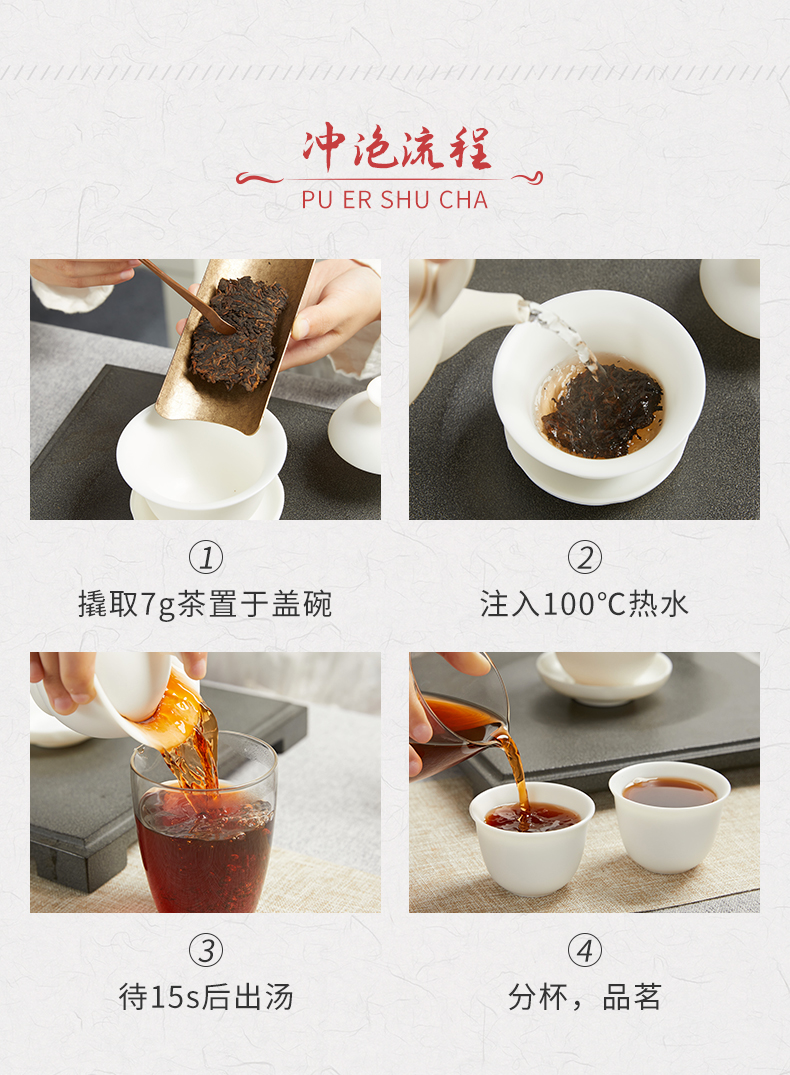 冲泡流程
PU ER SHU CHA

①
撬取7g茶置于盖碗

②
注入100°C热水

③
待15s后出汤

④
分杯，品茗