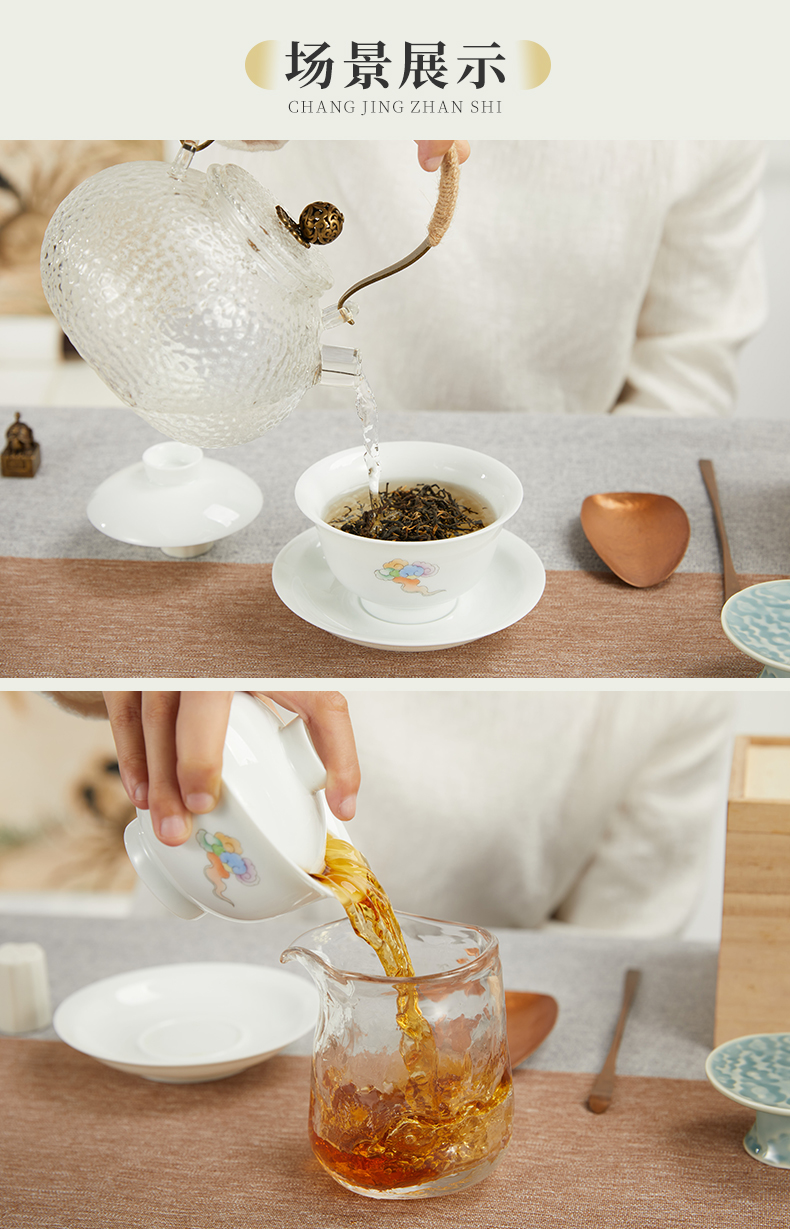 场景展示
CHANG JING ZHAN SHI