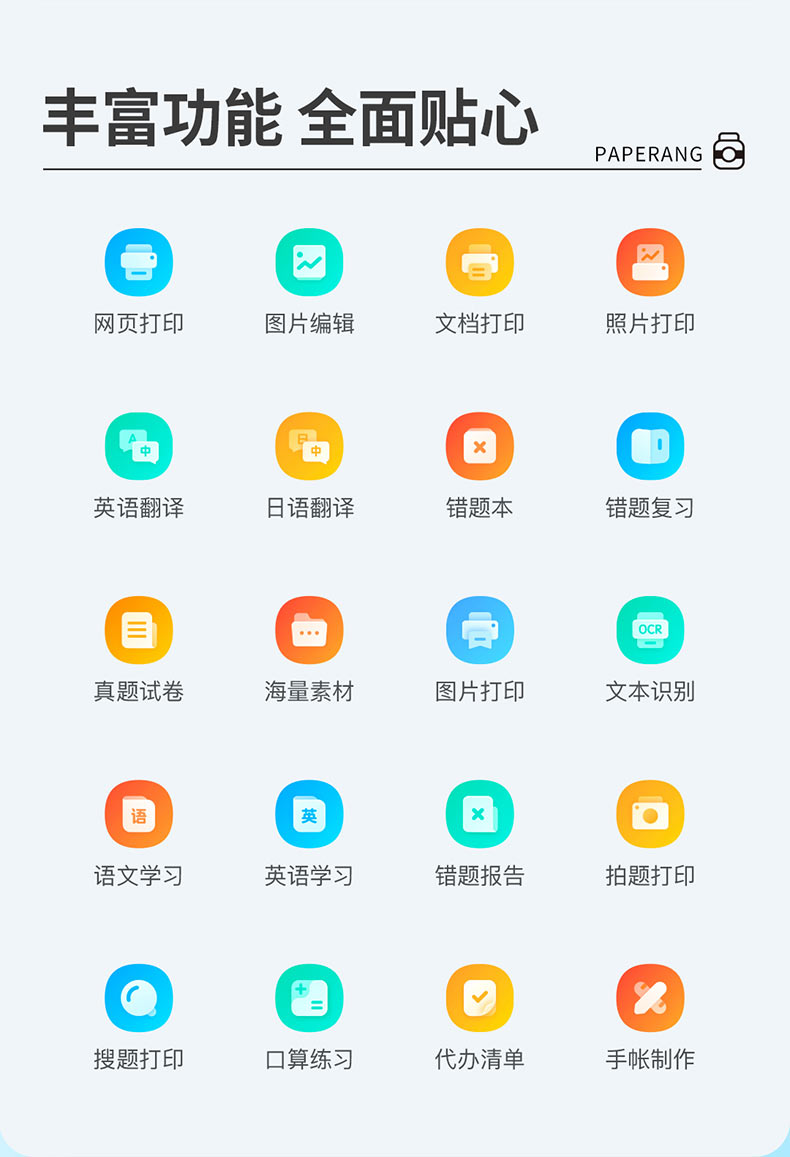 丰富功能 全面贴心

PAPERANG

网页打印

图片编辑

文档打印

照片打印

英语翻译

日语翻译

错题本

错题复习

真题试卷

海量素材

图片打印

文本识别

语文学习

英语学习

错题报告

拍题打印

搜题打印

口算练习

代办清单

手帐制作