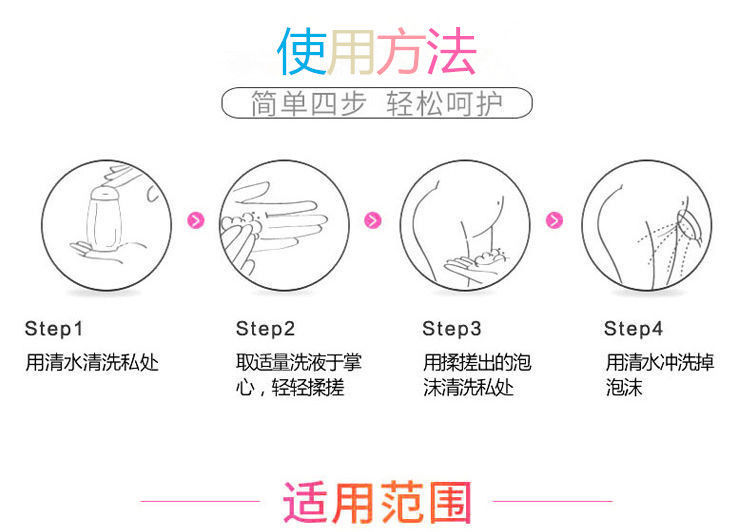 使用方法

简单四步 轻松呵护

Step1
用清水清洗私处

Step2
取适量洗液于掌心，轻轻揉搓

Step3
用揉搓出的泡沫清洗私处

Step4
用清水冲洗掉泡沫

适用范围