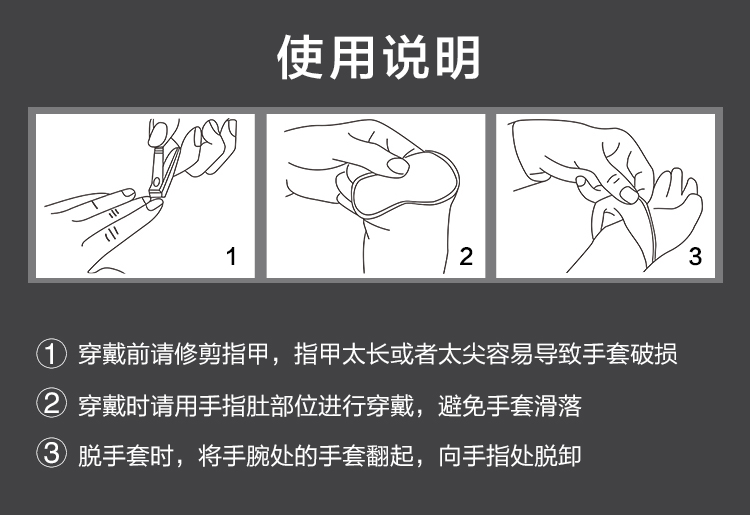 使用说明

1

2

3

① 穿戴前请修剪指甲，指甲太长或者太尖容易导致手套破损

② 穿戴时请用手指肚部位进行穿戴，避免手套滑落

③ 脱手套时，将手腕处的手套翻起，向手指处脱卸