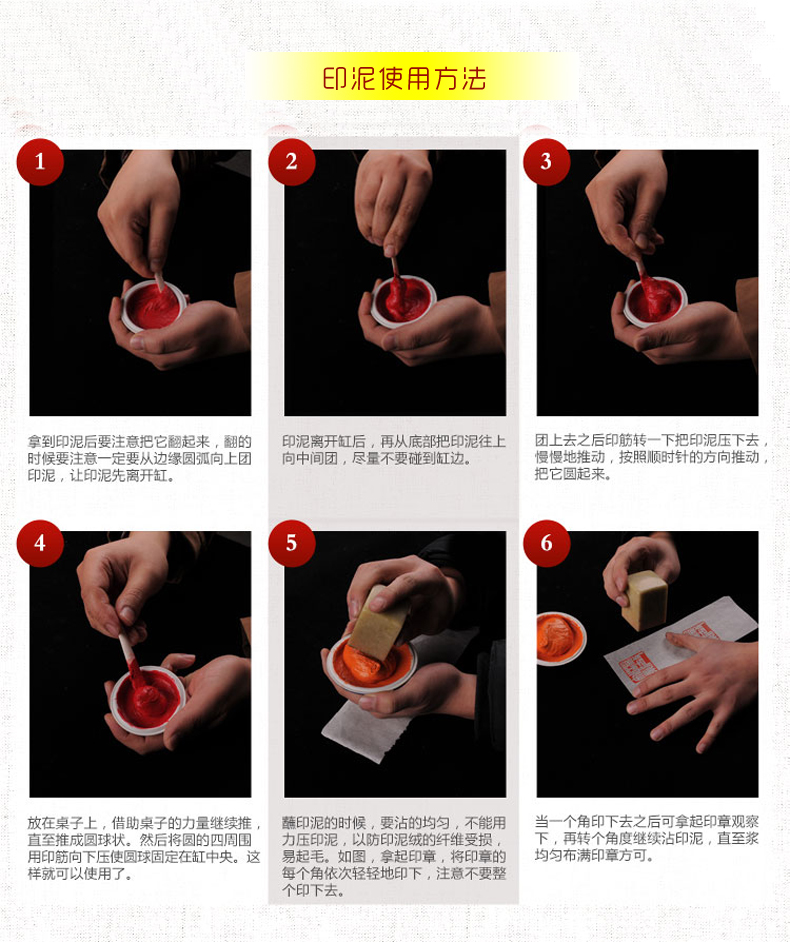 印泥使用方法

1

拿到印泥后要注意把它翻起来，翻的时候要注意一定要从边缘圆弧向上团印泥，让印泥先离开缸。

2

印泥离开缸后，再从底部把印泥往上向中间团，尽量不要碰到缸边。

3

团上去之后印筋转一下把印泥压下去，慢慢地推动，按照顺时针的方向推动，把它圆起来。

4

放在桌子上，借助桌子的力量继续推，直至推成圆球状。然后将圆的四周围用印筋向下压使圆球固定在缸中央。这样就可以使用了。

5

蘸印泥的时候，要沾的均匀，不能用力压印泥，以防印泥绒的纤维受损，易起毛。如图，拿起印章，将印章的每个角依次轻轻地印下，注意不要整个印下去。

6

当一个角印下去之后可拿起印章观察下，再转个角度继续沾印泥，直至浆均匀布满印章方可。