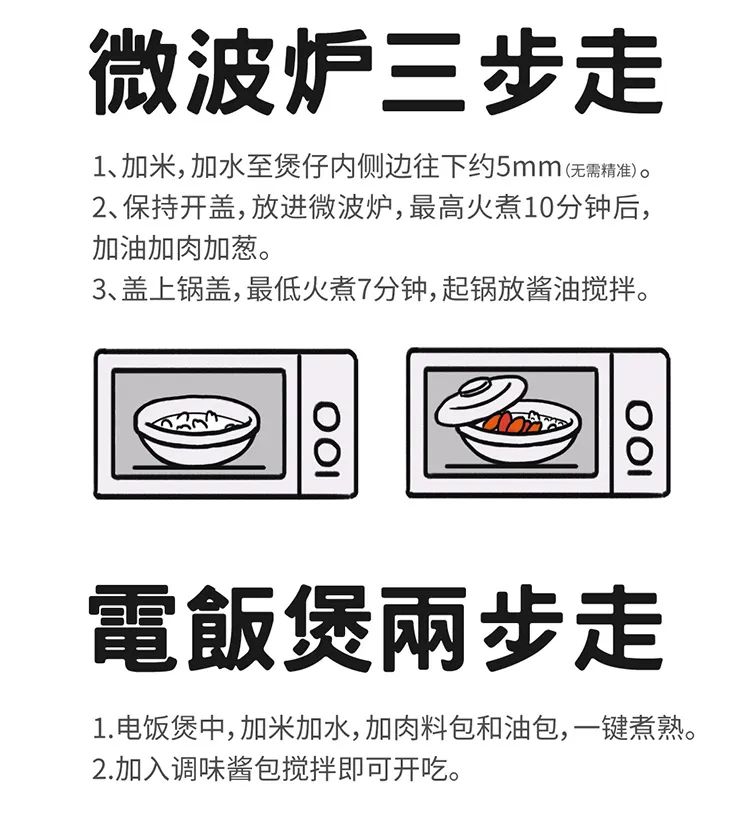 微波炉三步走

1、加米，加水至煲仔内侧边往下约5mm(无需精准)。
2、保持开盖，放进微波炉，最高火煮10分钟后，加油加肉加葱。
3、盖上锅盖，最低火煮7分钟，起锅放酱油搅拌。

電飯煲兩步走

1.电饭煲中，加米加水，加肉料包和油包，一键煮熟。
2.加入调味酱包搅拌即可开吃。