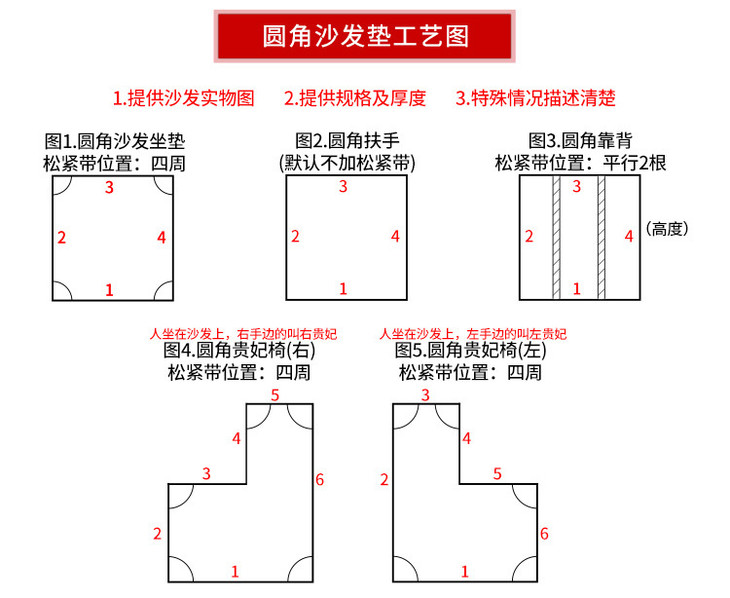 圆角沙发垫工艺图

1.提供沙发实物图　2.提供规格及厚度　3.特殊情况描述清楚

图1.圆角沙发坐垫
松紧带位置：四周

3
2
4
1

图2.圆角扶手
(默认不加松紧带)

3
2
4
1

图3.圆角靠背
松紧带位置：平行2根

3
2
4
1
(高度)

人坐在沙发上，右手边的叫右贵妃
图4.圆角贵妃椅(右)
松紧带位置：四周

5
4
3
6
2
1

人坐在沙发上，左手边的叫左贵妃
图5.圆角贵妃椅(左)
松紧带位置：四周

3
4
2
5
6
1