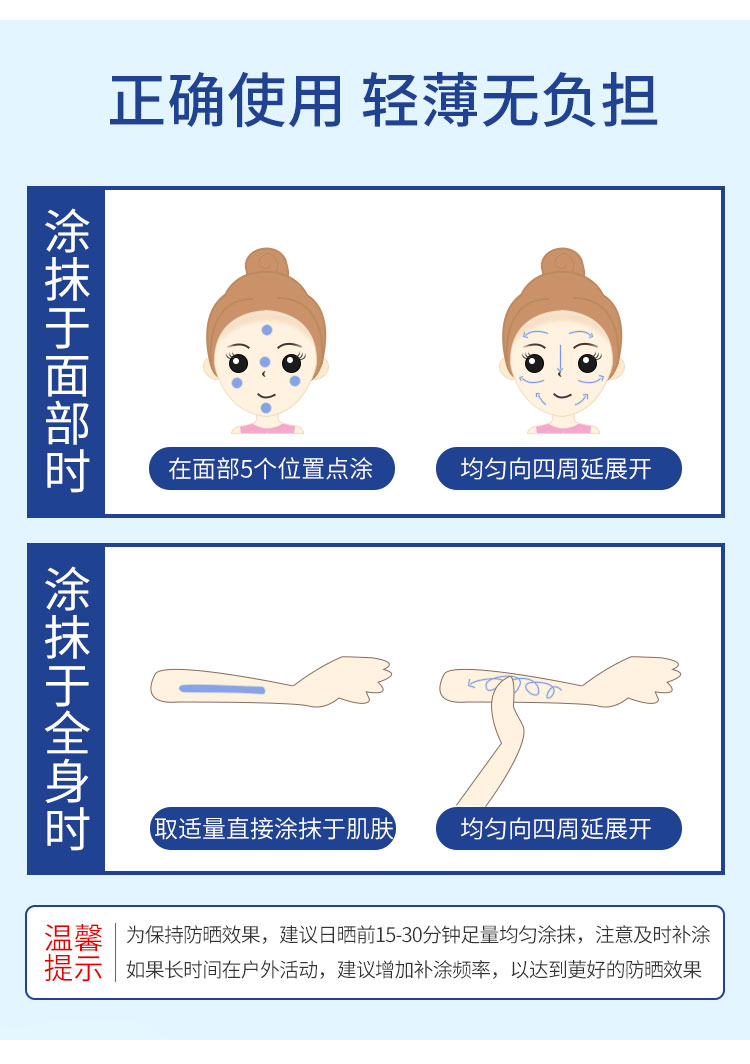 正确使用 轻薄无负担

涂抹于面部时

在面部5个位置点涂

均匀向四周延展开

涂抹于全身时

取适量直接涂抹于肌肤

均匀向四周延展开

温馨提示

为保持防晒效果，建议日晒前15-30分钟足量均匀涂抹，注意及时补涂

如果长时间在户外活动，建议增加补涂频率，以达到更好的防晒效果