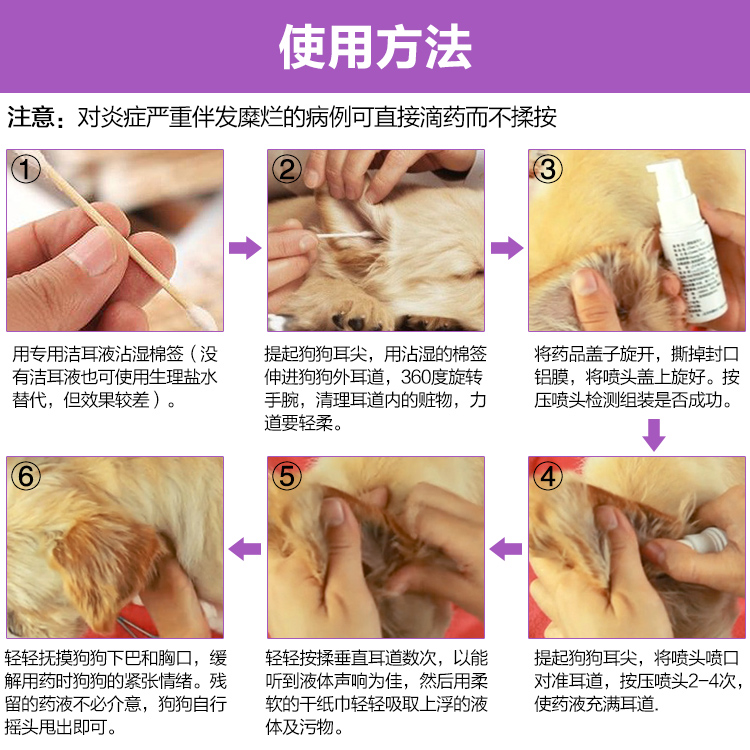 使用方法

注意：对炎症严重伴发糜烂的病例可直接滴药而不揉按

①

用专用洁耳液沾湿棉签（没有洁耳液也可使用生理盐水替代，但效果较差）。

②

提起狗狗耳尖，用沾湿的棉签伸进狗狗外耳道，360度旋转手腕，清理耳道内的赃物，力道要轻柔。

③

将药品盖子旋开，撕掉封口铝膜，将喷头盖上旋好。按压喷头检测组装是否成功。

④

提起狗狗耳尖，将喷头喷口对准耳道，按压喷头2-4次，使药液充满耳道.

⑤

轻轻按揉垂直耳道数次，以能听到液体声响为佳，然后用柔软的干纸巾轻轻吸取上浮的液体及污物。

⑥

轻轻抚摸狗狗下巴和胸口，缓解用药时狗狗的紧张情绪。残留的药液不必介意，狗狗自行摇头甩出即可。