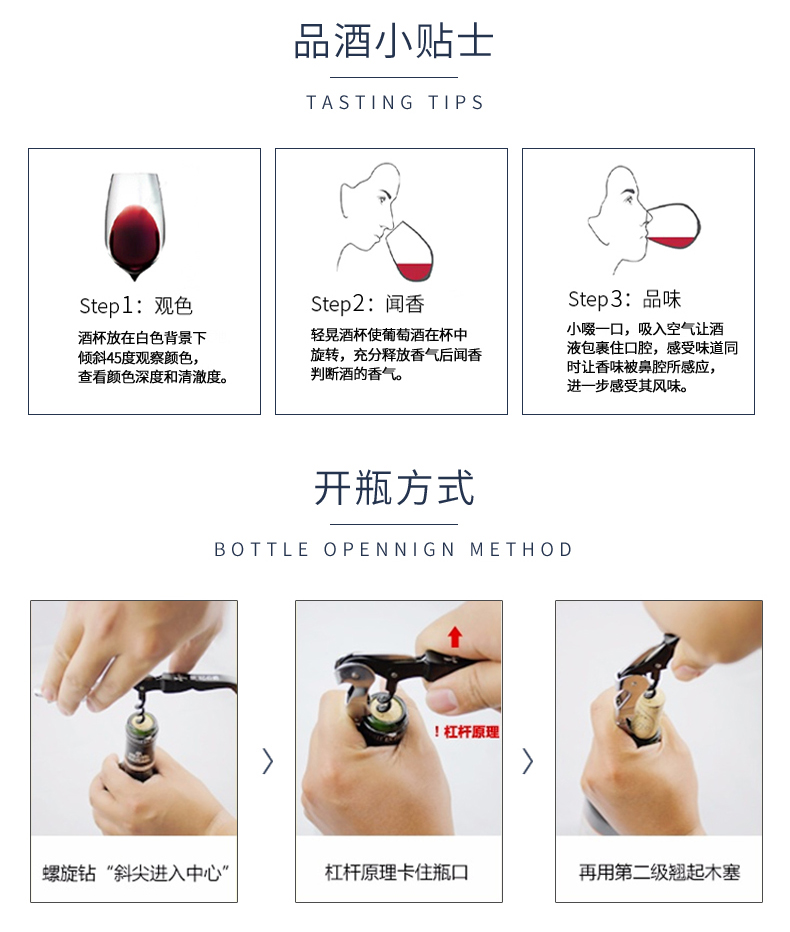 品酒小贴士

TASTING TIPS

Step1：观色

酒杯放在白色背景下倾斜45度观察颜色，查看颜色深度和清澈度。

Step2：闻香

轻晃酒杯使葡萄酒在杯中旋转，充分释放香气后闻香判断酒的香气。

Step3：品味

小啜一口，吸入空气让酒液包裹住口腔，感受味道同时让香味被鼻腔所感应，进一步感受其风味。

开瓶方式

BOTTLE OPENNIGN METHOD

螺旋钻“斜尖进入中心”

！杠杆原理

杠杆原理卡住瓶口

再用第二级翘起木塞